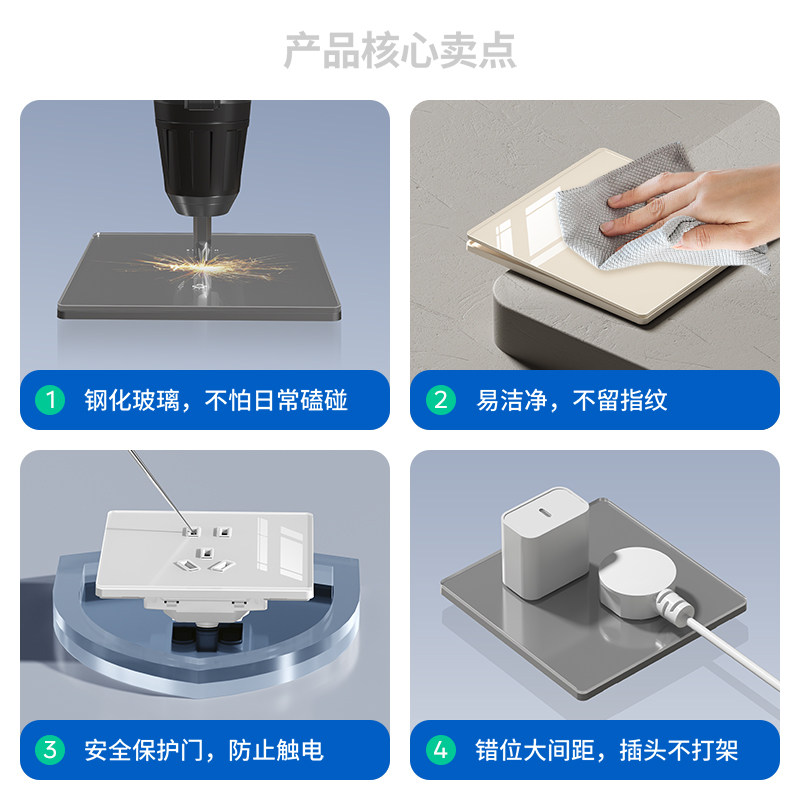 产品核心卖点

1 钢化玻璃，不怕日常磕碰

2 易洁净，不留指纹

3 安全保护门，防止触电

4 错位大间距，插头不打架