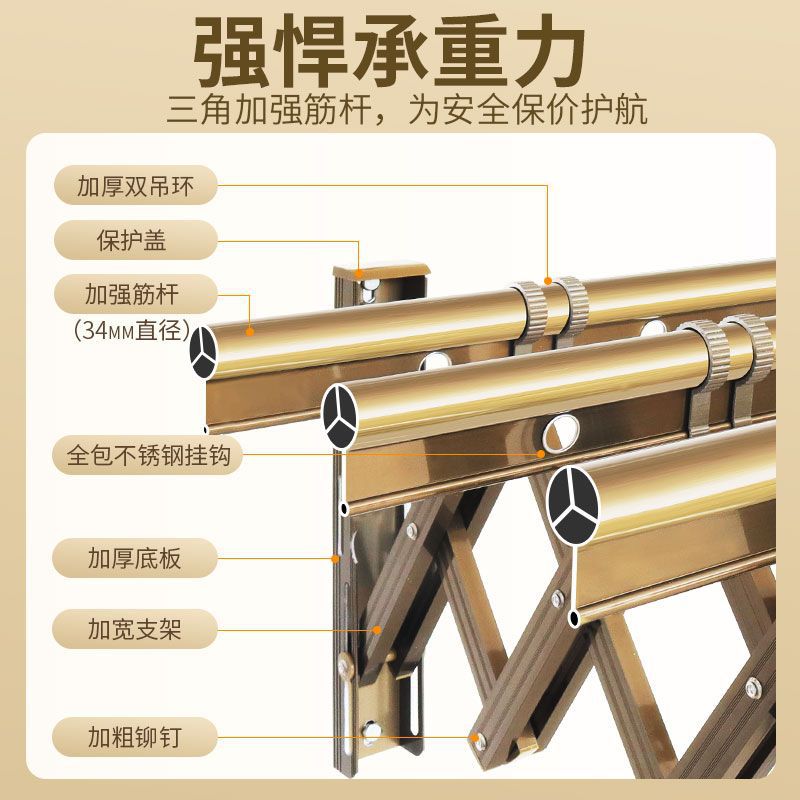 强悍承重力
三角加强筋杆，为安全保价护航

加厚双吊环

保护盖

加强筋杆
（34MM直径）

全包不锈钢挂钩

加厚底板

加宽支架

加粗铆钉