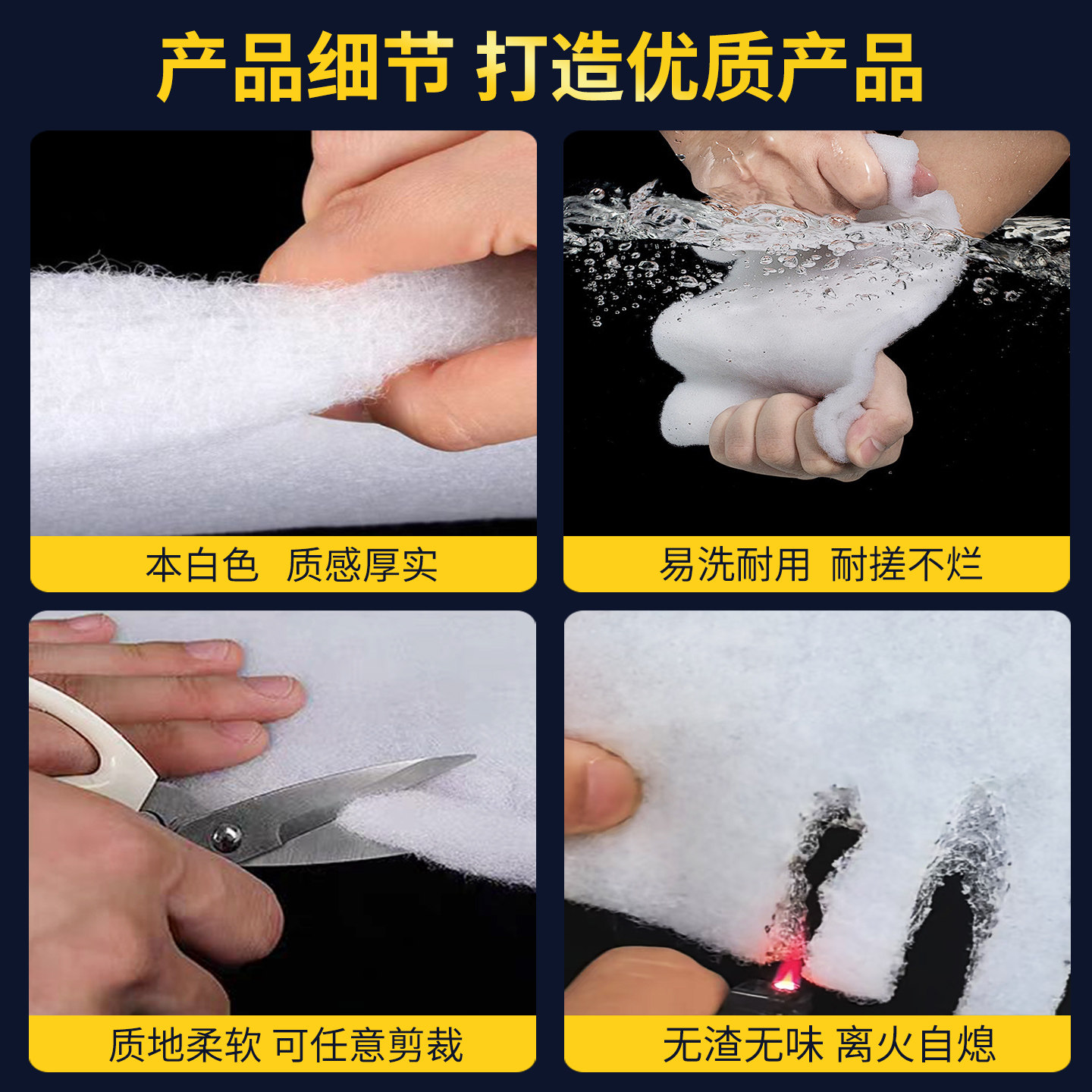 产品细节 打造优质产品

本白色 质感厚实

易洗耐用 耐搓不烂

质地柔软 可任意剪裁

无渣无味 离火自熄