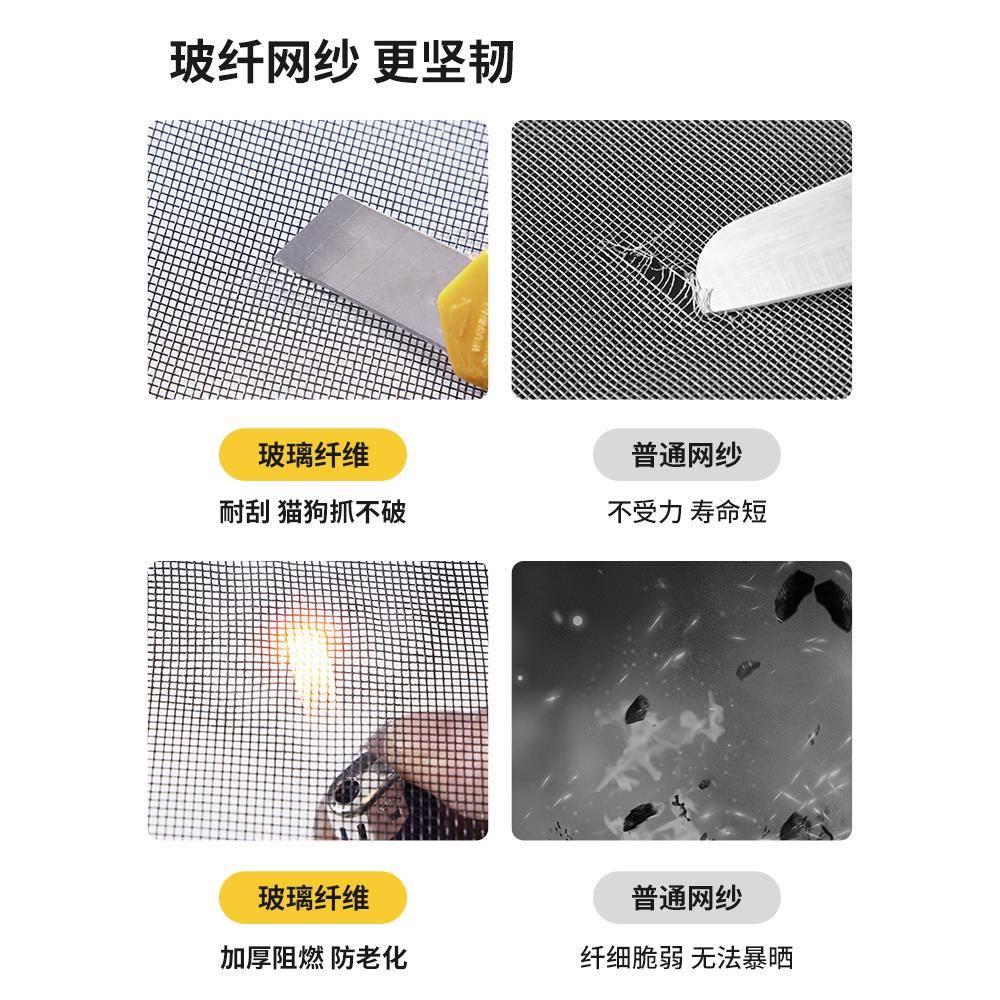 玻纤网纱 更坚韧

玻璃纤维

耐刮 猫狗抓不破

普通网纱

不受力 寿命短

玻璃纤维

加厚阻燃 防老化

普通网纱

纤细脆弱 无法暴晒