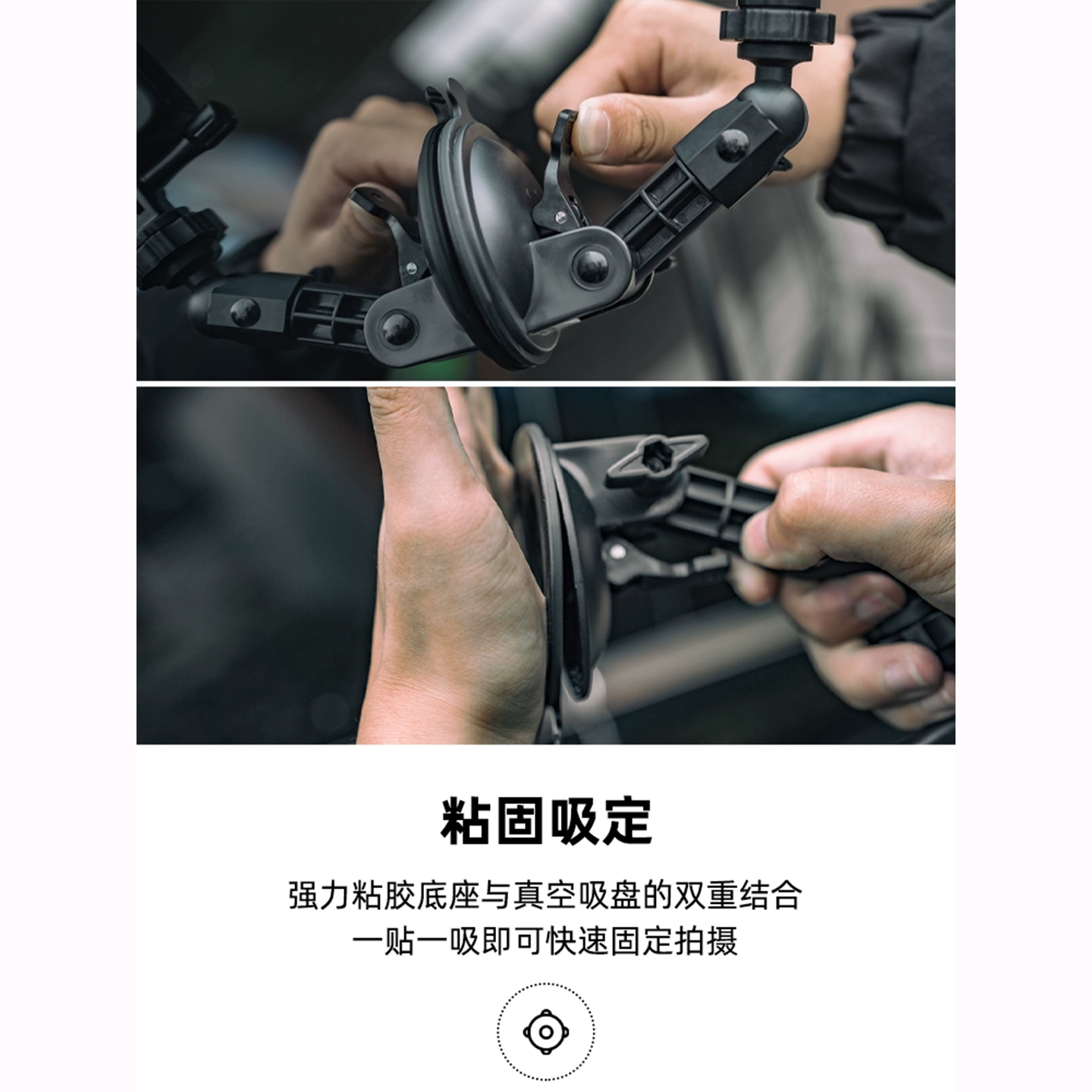 粘固吸定

强力粘胶底座与真空吸盘的双重结合
一贴一吸即可快速固定拍摄