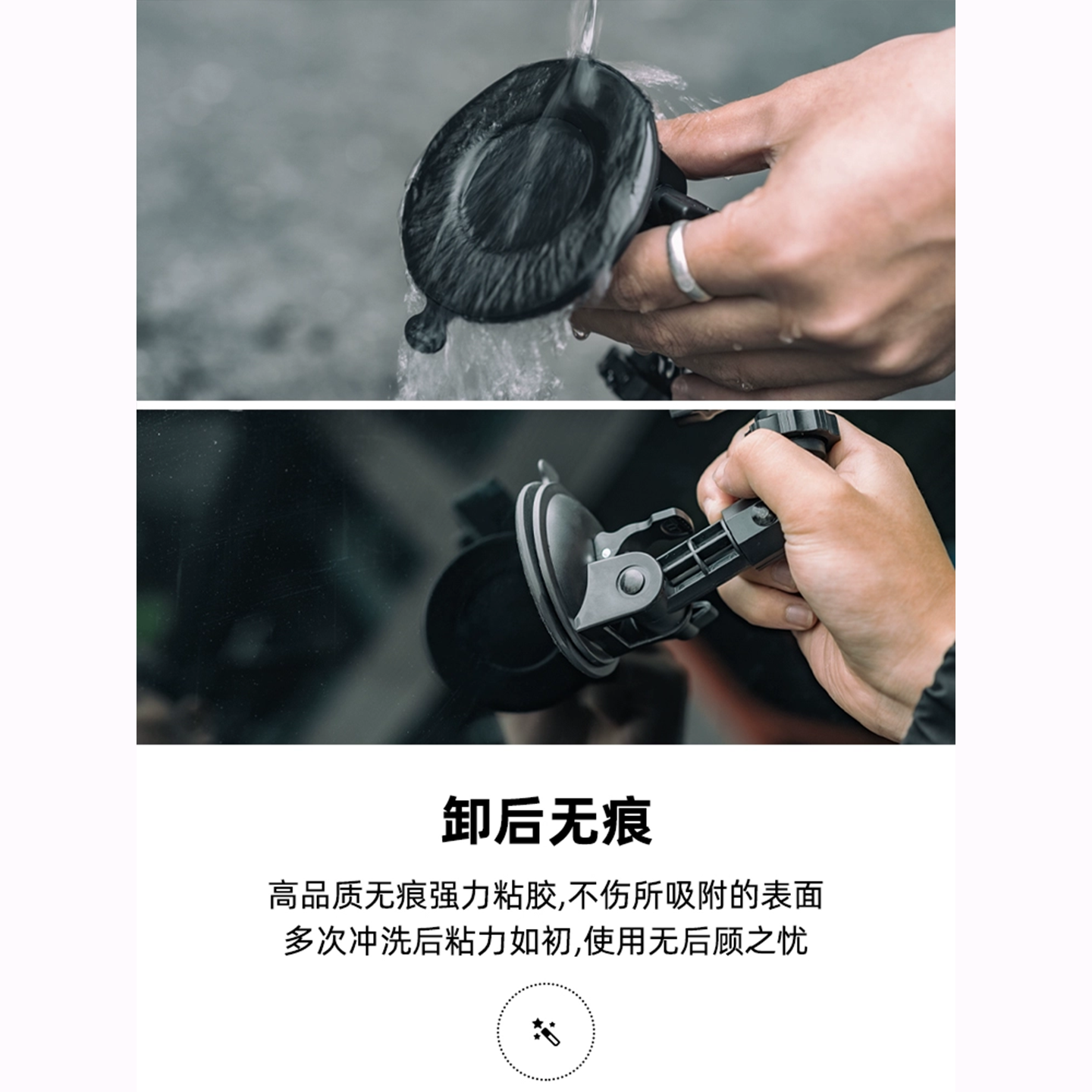 卸后无痕

高品质无痕强力粘胶,不伤所吸附的表面
多次冲洗后粘力如初,使用无后顾之忧