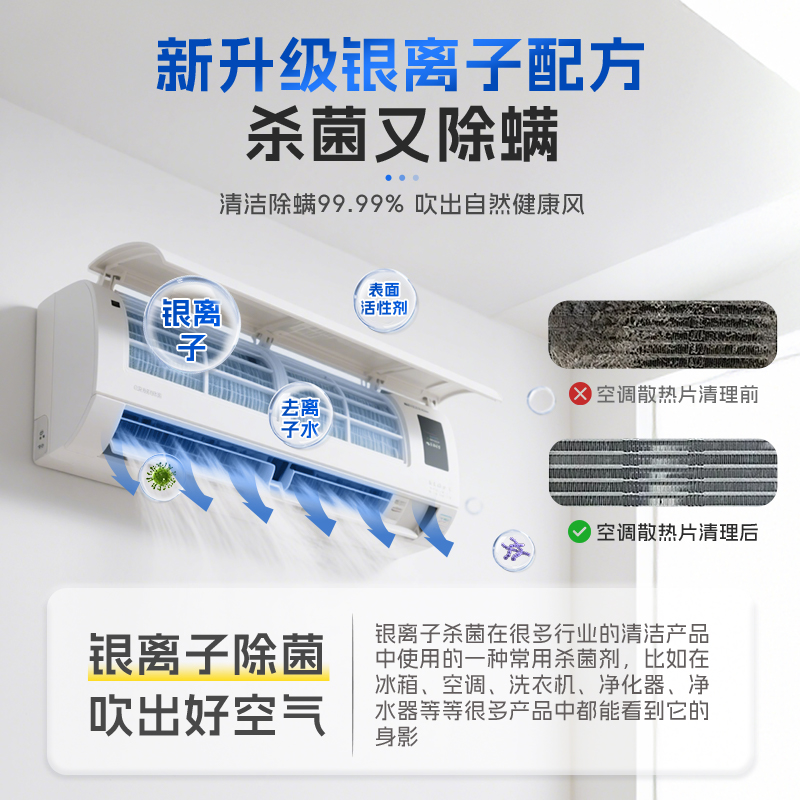 新升级银离子配方
杀菌又除螨

清洁除螨99.99% 吹出自然健康风

银离子

表面活性剂

去离子水

空调散热片清理前

空调散热片清理后

银离子除菌
吹出好空气

银离子杀菌在很多行业的清洁产品中使用的一种常用杀菌剂，比如在冰箱、空调、洗衣机、净化器、净水器等等很多产品中都能看到它的身影