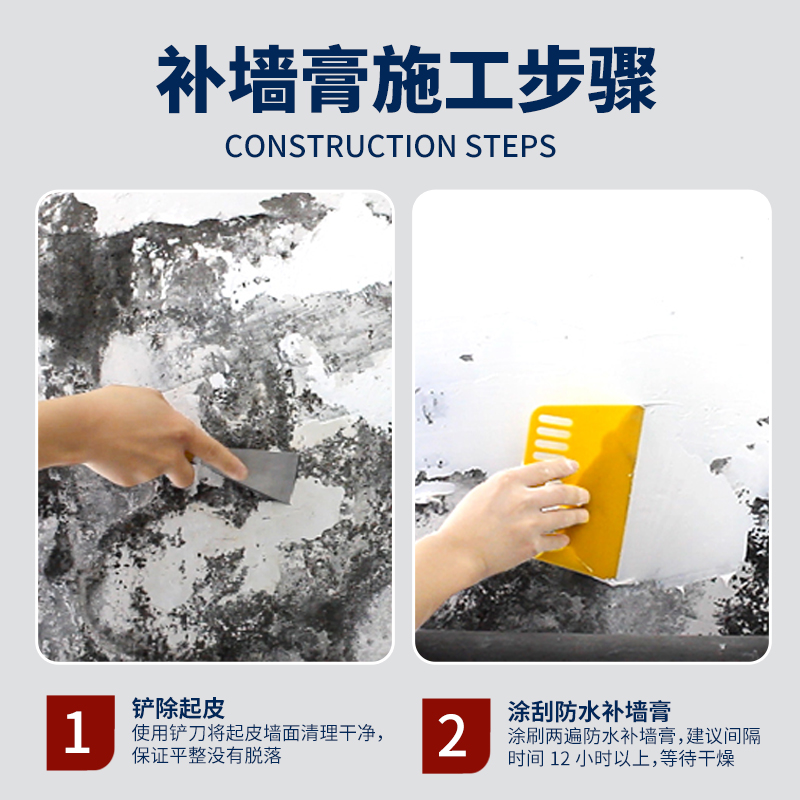 补墙膏施工步骤
CONSTRUCTION STEPS

1
铲除起皮
使用铲刀将起皮墙面清理干净，保证平整没有脱落

2
涂刮防水补墙膏
涂刷两遍防水补墙膏，建议间隔时间 12 小时以上，等待干燥