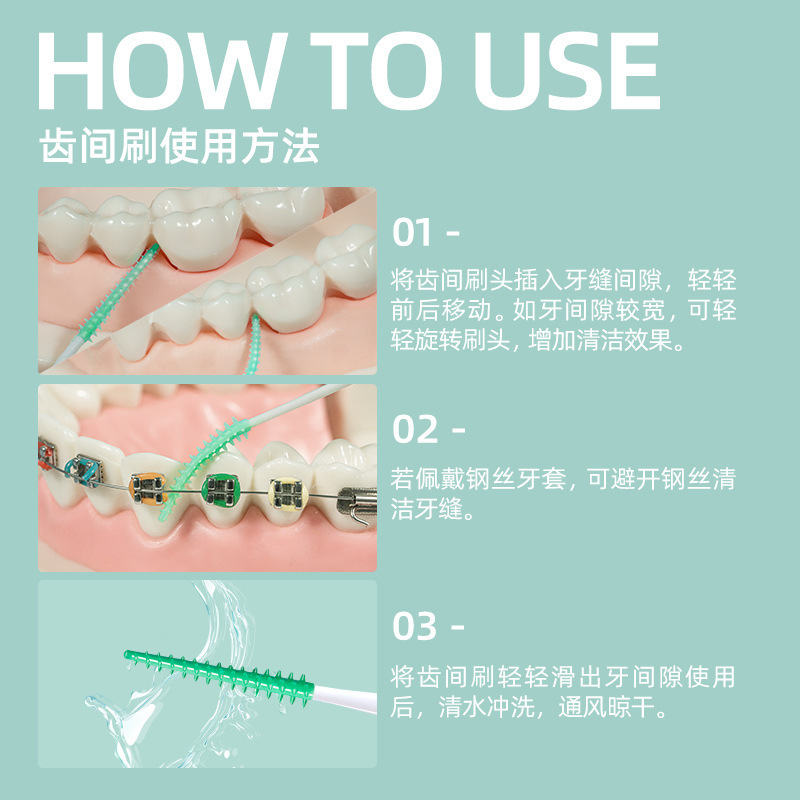 HOW TO USE

齿间刷使用方法

01 -

将齿间刷头插入牙缝间隙，轻轻前后移动。如牙间隙较宽，可轻轻旋转刷头，增加清洁效果。

02 -

若佩戴钢丝牙套，可避开钢丝清洁牙缝。

03 -

将齿间刷轻轻滑出牙间隙使用后，清水冲洗，通风晾干。