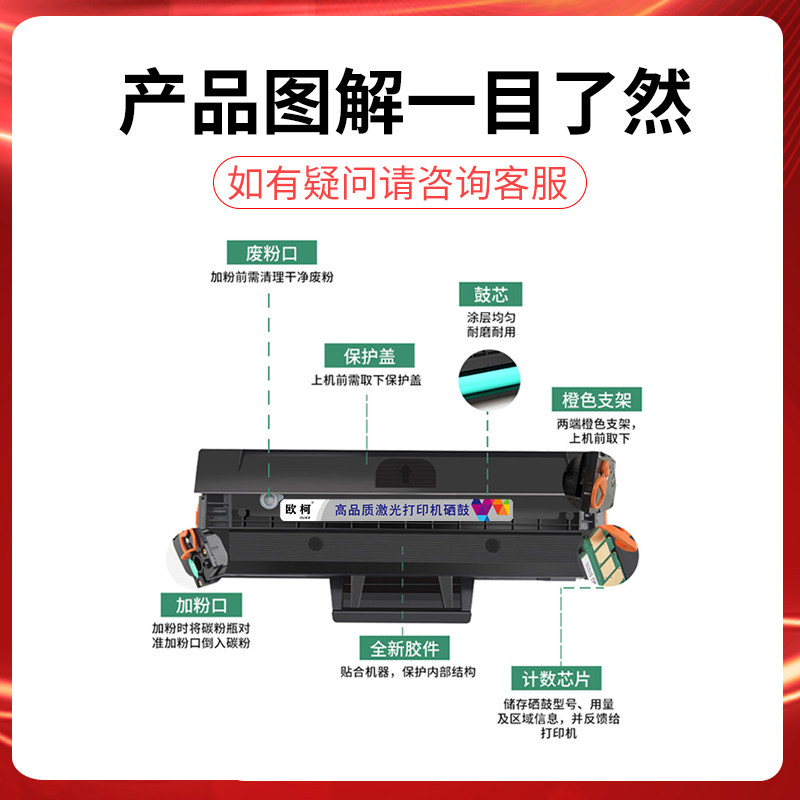 产品图解一目了然

如有疑问请咨询客服

废粉口
加粉前需清理干净废粉

鼓芯
涂层均匀
耐磨耐用

保护盖
上机前需取下保护盖

橙色支架
两端橙色支架，
上机前取下

欧柯
OUKE
高品质激光打印机硒鼓

加粉口
加粉时将碳粉瓶对准加粉口倒入碳粉

全新胶件
贴合机器，保护内部结构

计数芯片
储存硒鼓型号、用量及区域信息，并反馈给打印机