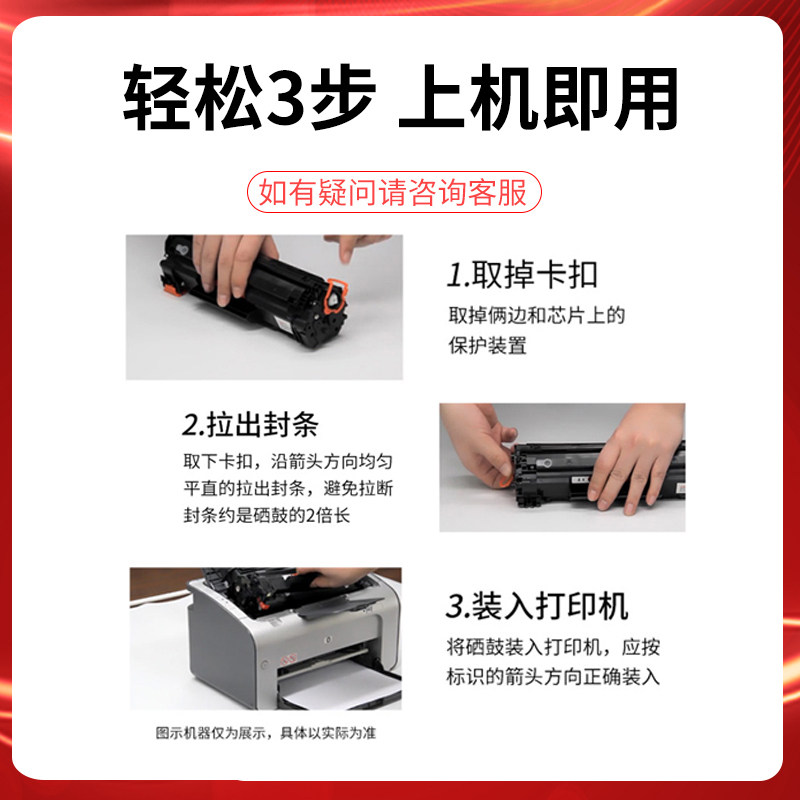 轻松3步 上机即用

如有疑问请咨询客服

1.取掉卡扣

取掉俩边和芯片上的保护装置

2.拉出封条

取下卡扣，沿箭头方向均匀平直的拉出封条，避免拉断封条约是硒鼓的2倍长

3.装入打印机

将硒鼓装入打印机，应按标识的箭头方向正确装入

图示机器仅为展示，具体以实际为准