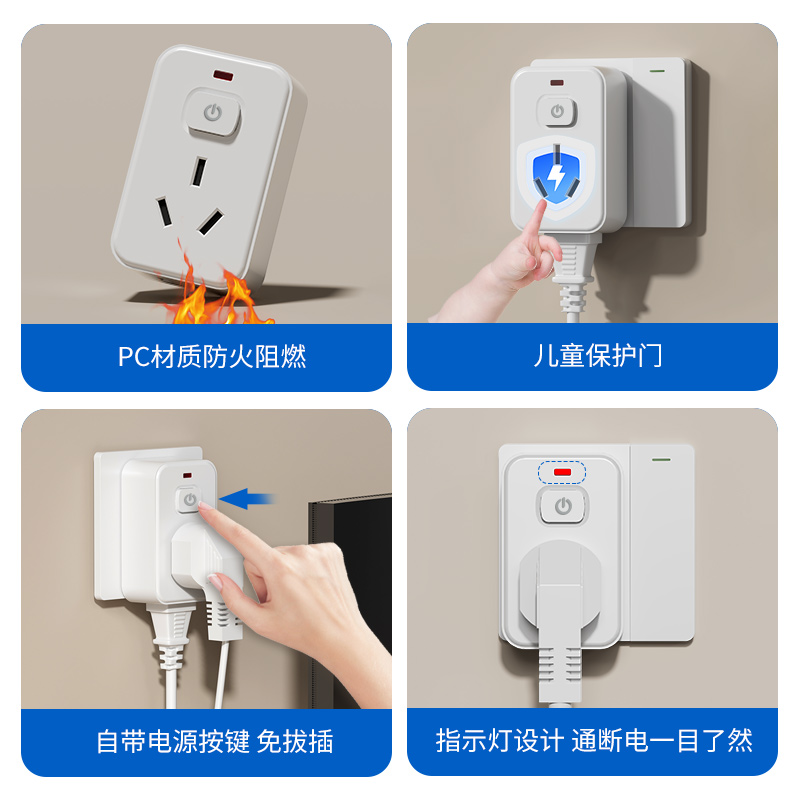 PC材质防火阻燃

儿童保护门

自带电源按键 免拔插

指示灯设计 通断电一目了然