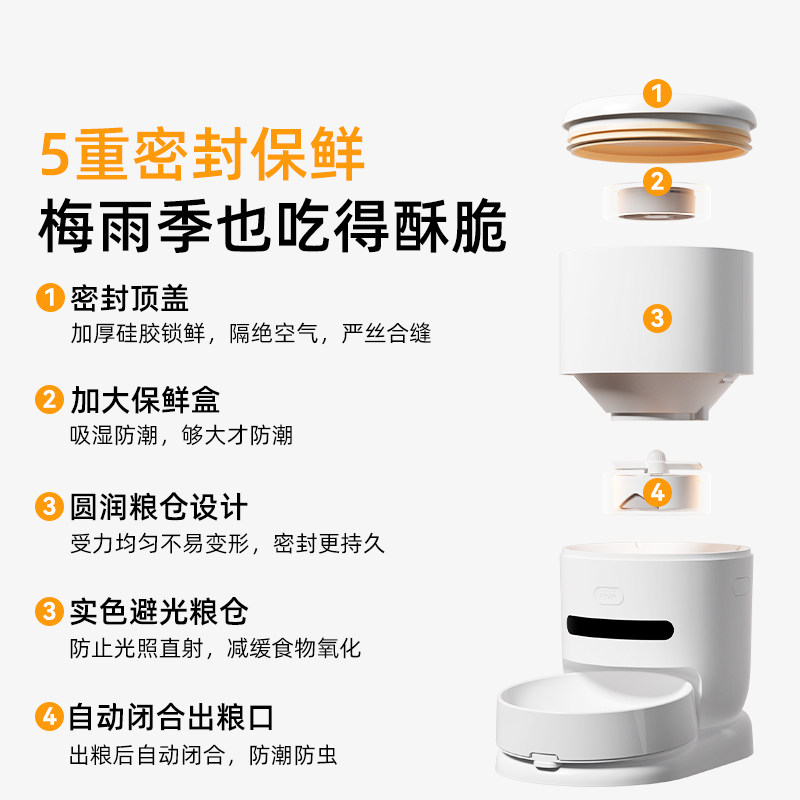 5重密封保鲜
梅雨季也吃得酥脆

1 密封顶盖
加厚硅胶锁鲜，隔绝空气，严丝合缝

2 加大保鲜盒
吸湿防潮，够大才防潮

3 圆润粮仓设计
受力均匀不易变形，密封更持久

3 实色避光粮仓
防止光照直射，减缓食物氧化

4 自动闭合出粮口
出粮后自动闭合，防潮防虫

1
2
3
4