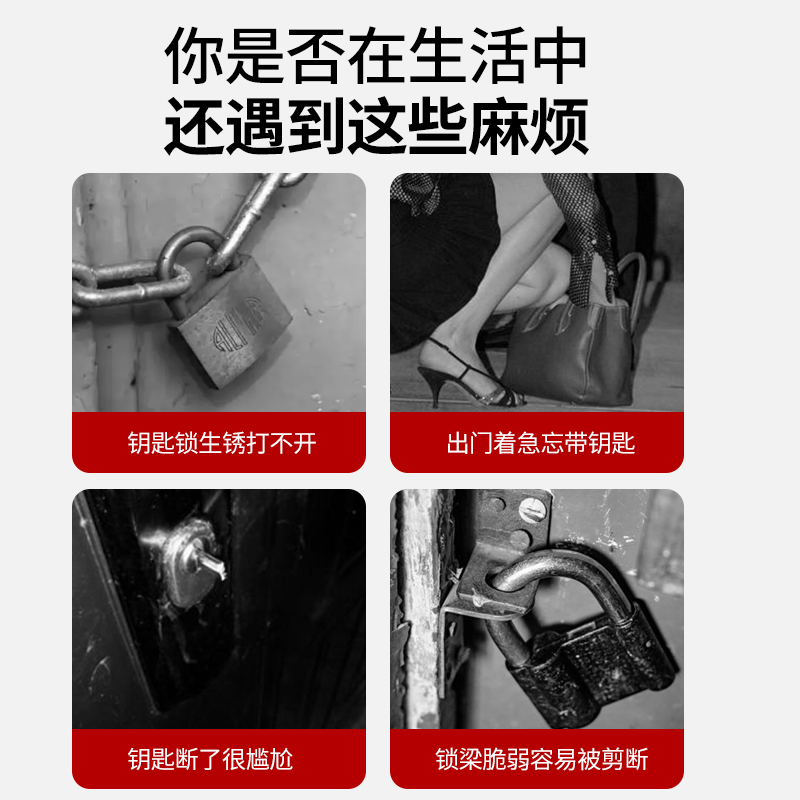 你是否在生活中
还遇到这些麻烦

钥匙锁生锈打不开

出门着急忘带钥匙

钥匙断了很尴尬

锁梁脆弱容易被剪断