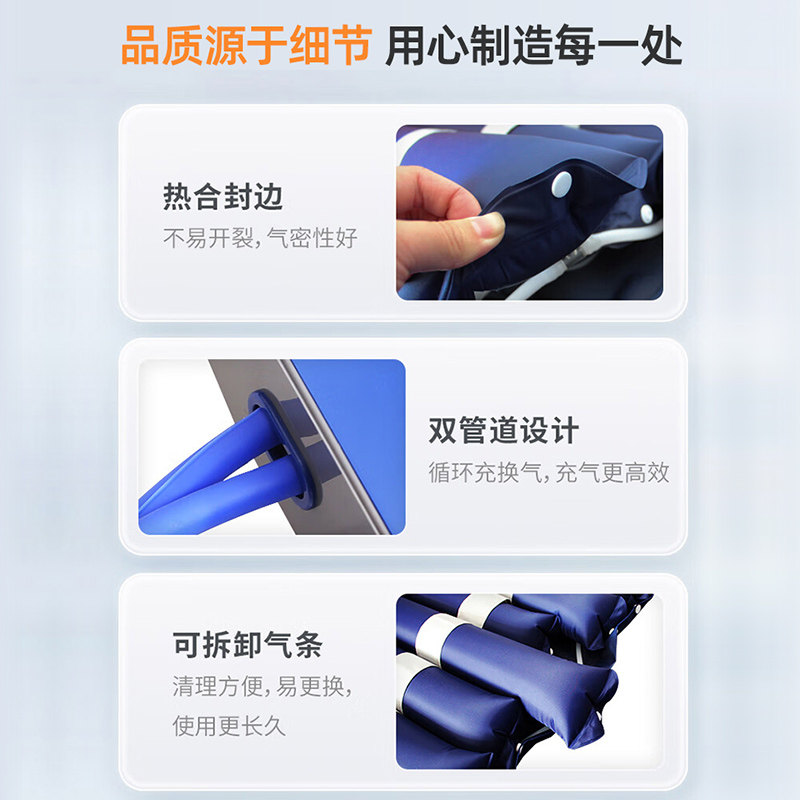 品质源于细节 用心制造每一处

热合封边
不易开裂,气密性好

双管道设计
循环充换气,充气更高效

可拆卸气条
清理方便,易更换,使用更长久