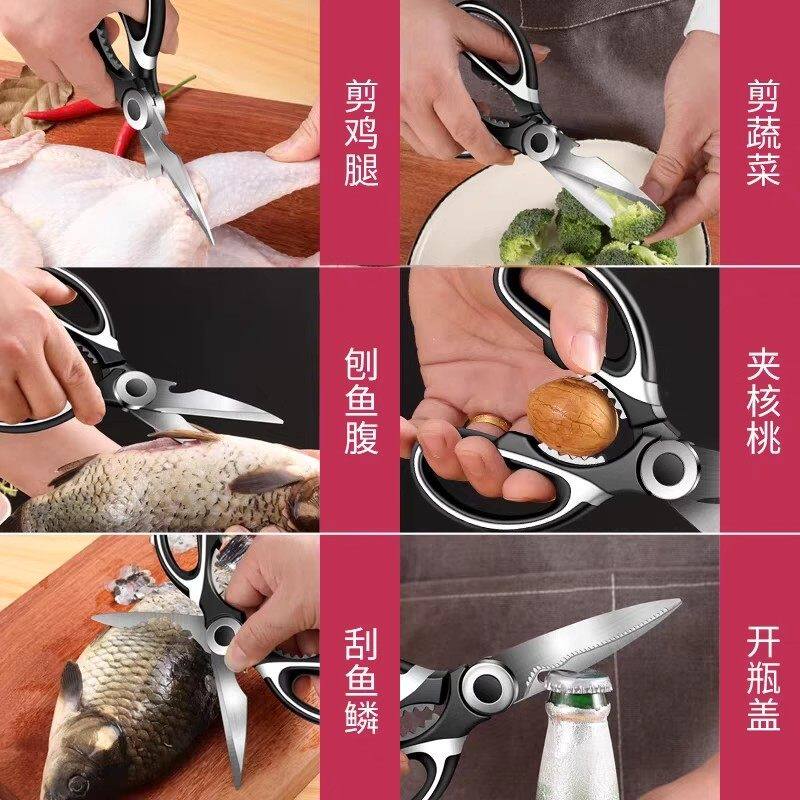 剪鸡腿

剪蔬菜

刨鱼腹

夹核桃

刮鱼鳞

开瓶盖