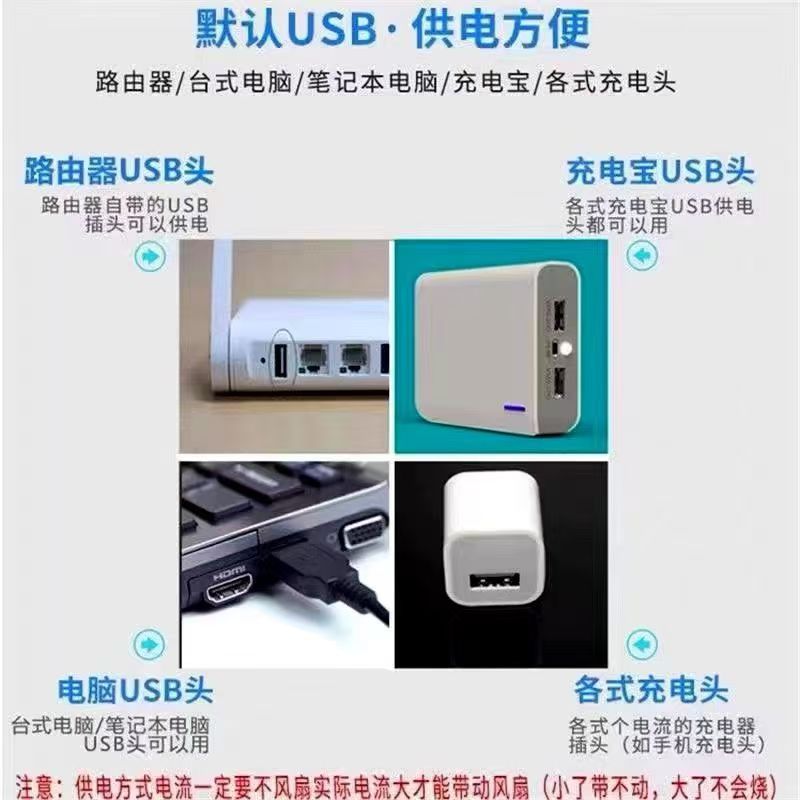 默认USB·供电方便

路由器/台式电脑/笔记本电脑/充电宝/各式充电头

路由器USB头

路由器自带的USB插头可以供电

充电宝USB头

各式充电宝USB供电头都可以用

HDMI

电脑USB头

台式电脑/笔记本电脑USB头可以用

各式充电头

各式个电流的充电器插头（如手机充电头）

注意：供电方式电流一定要不风扇实际电流大才能带动风扇（小了带不动，大了不会烧）