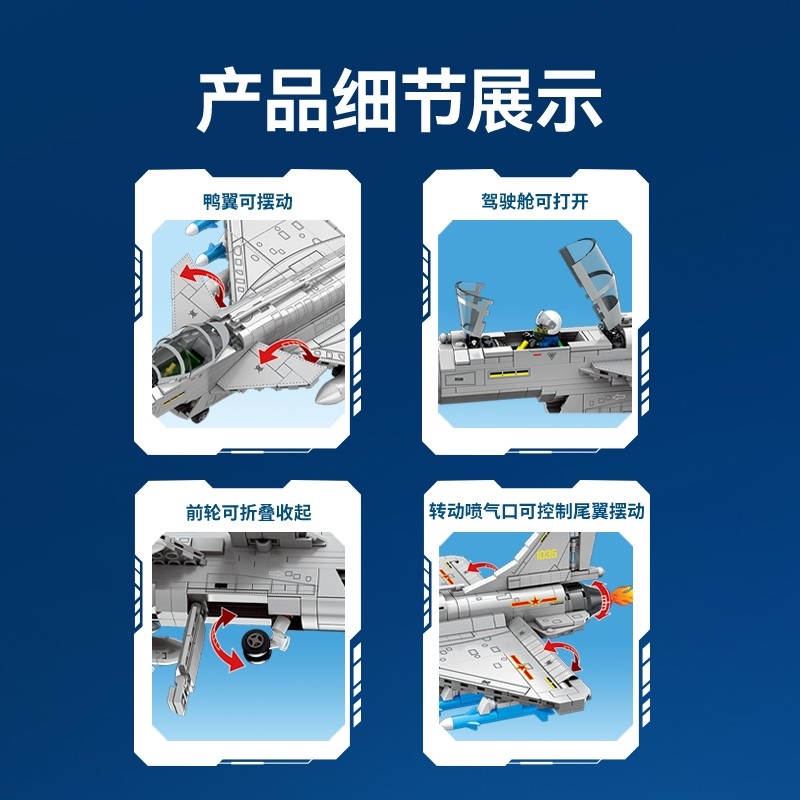 产品细节展示

鸭翼可摆动

驾驶舱可打开

前轮可折叠收起

转动喷气口可控制尾翼摆动

1035