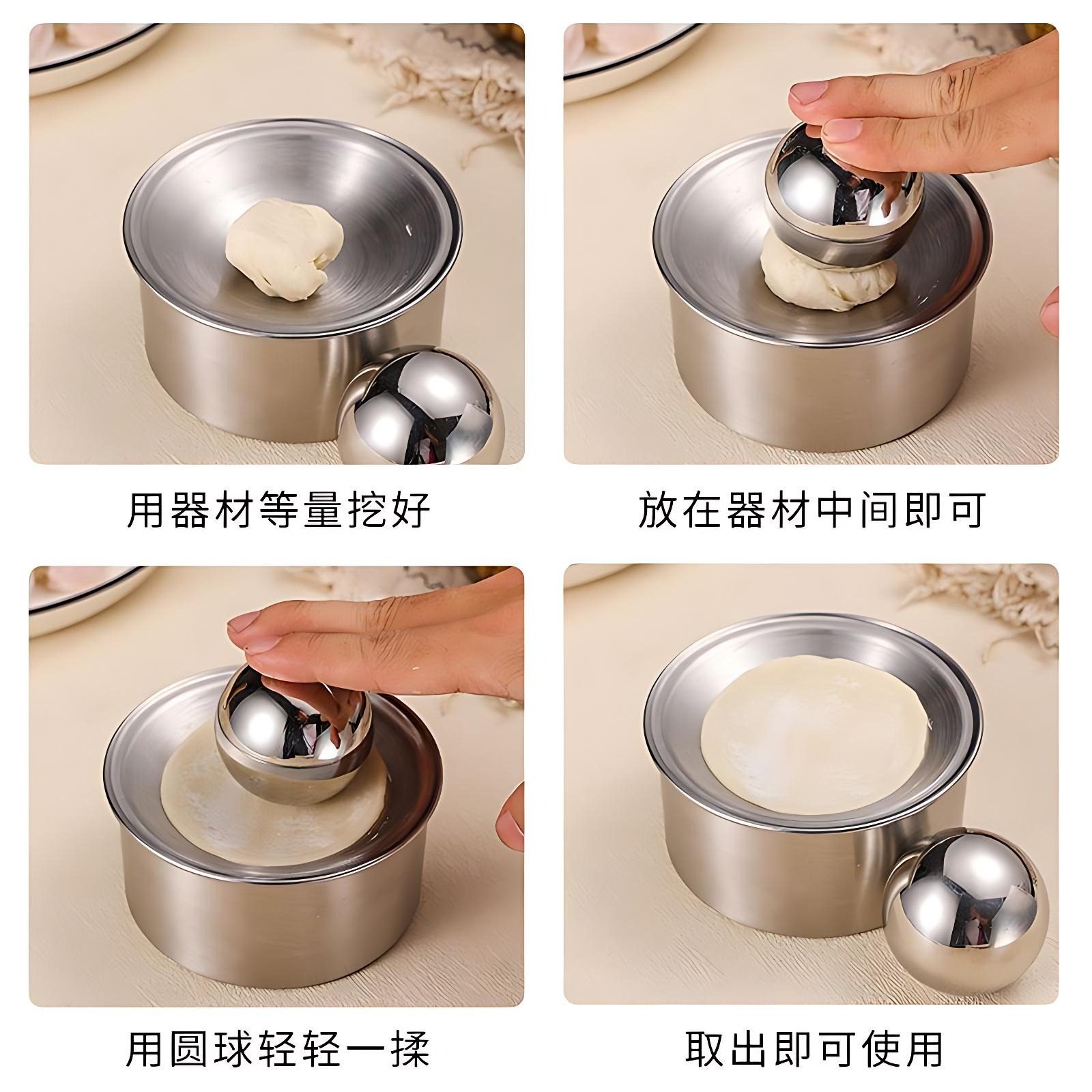 用器材等量挖好

放在器材中间即可

用圆球轻轻一揉

取出即可使用