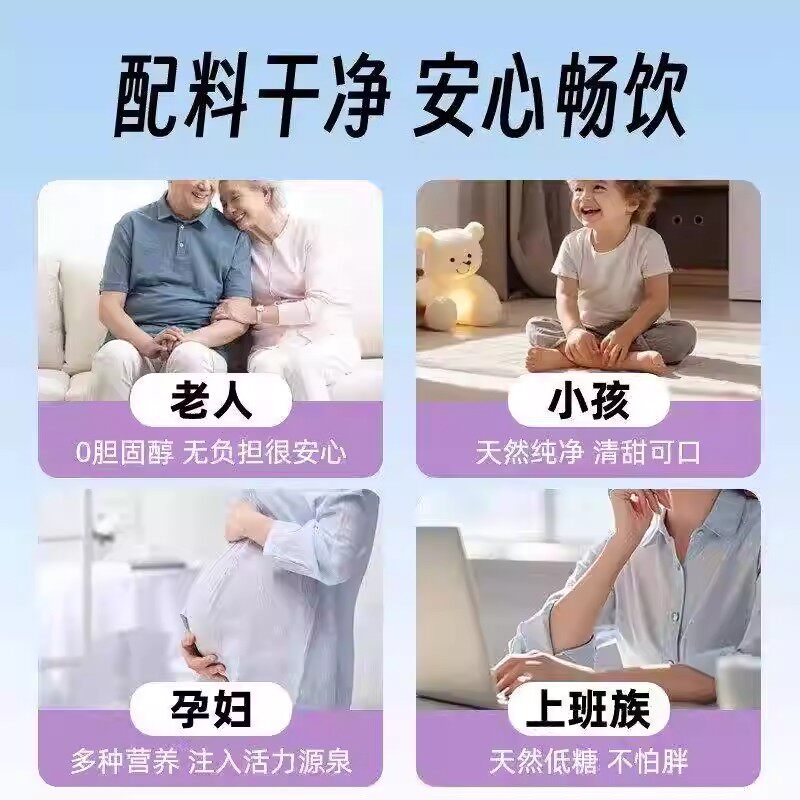 配料干净 安心畅饮

老人
0胆固醇 无负担很安心

小孩
天然纯净 清甜可口

孕妇
多种营养 注入活力源泉

上班族
天然低糖 不怕胖