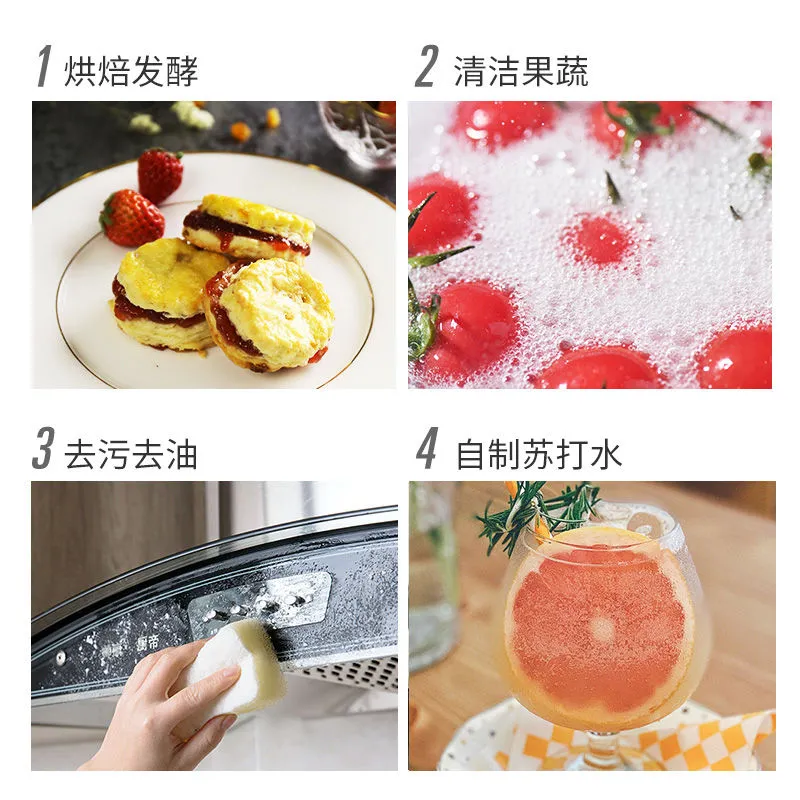 1 烘焙发酵

2 清洁果蔬

3 去污去油

4 自制苏打水