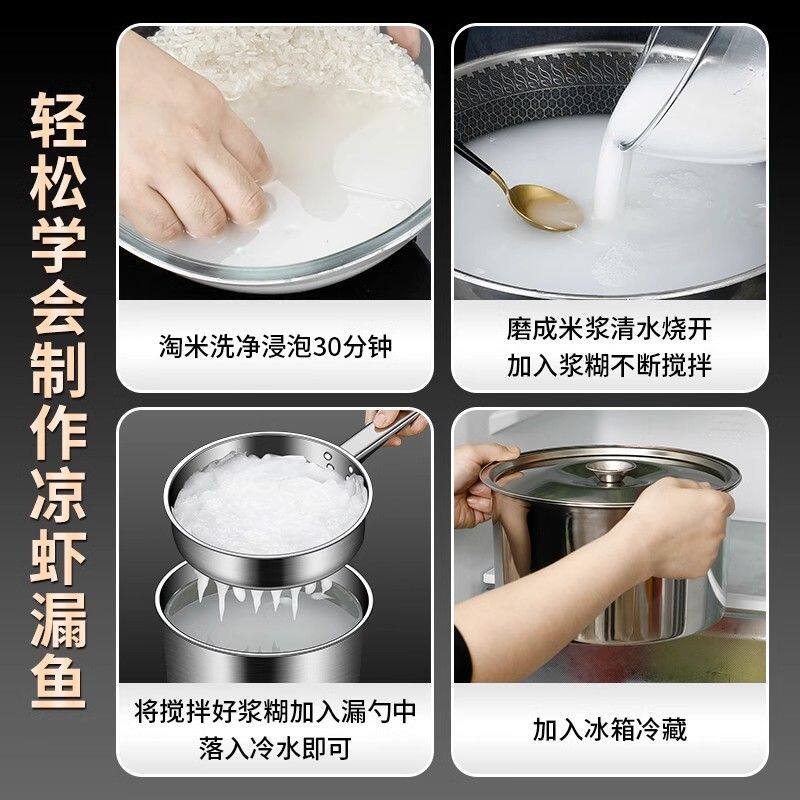 轻松学会制作凉虾漏鱼

淘米洗净浸泡30分钟

磨成米浆清水烧开
加入浆糊不断搅拌

将搅拌好浆糊加入漏勺中
落入冷水即可

加入冰箱冷藏