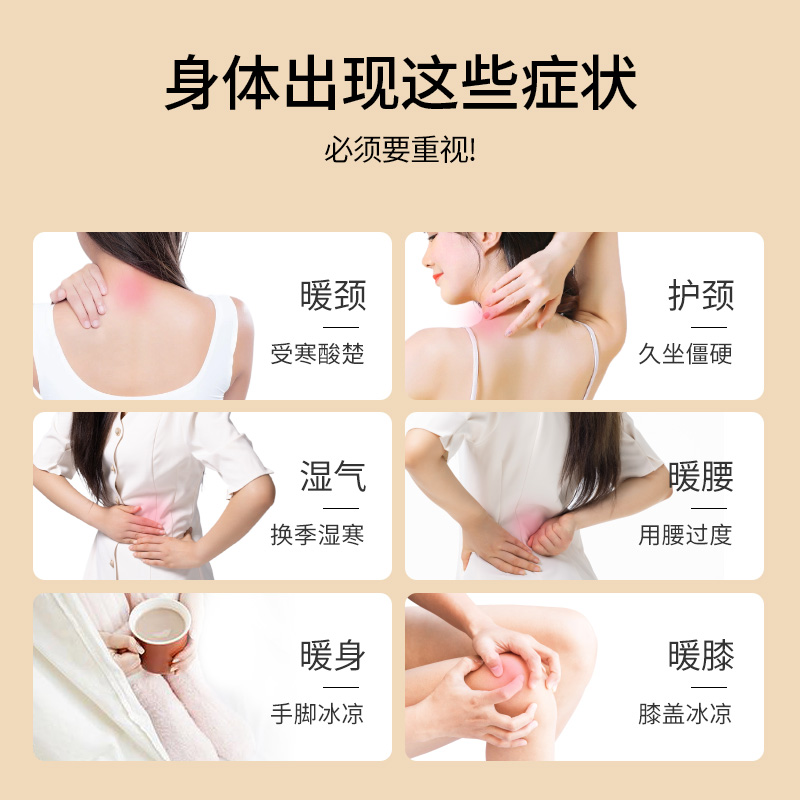 身体出现这些症状

必须要重视!

暖颈
受寒酸楚

护颈
久坐僵硬

湿气
换季湿寒

暖腰
用腰过度

暖身
手脚冰凉

暖膝
膝盖冰凉