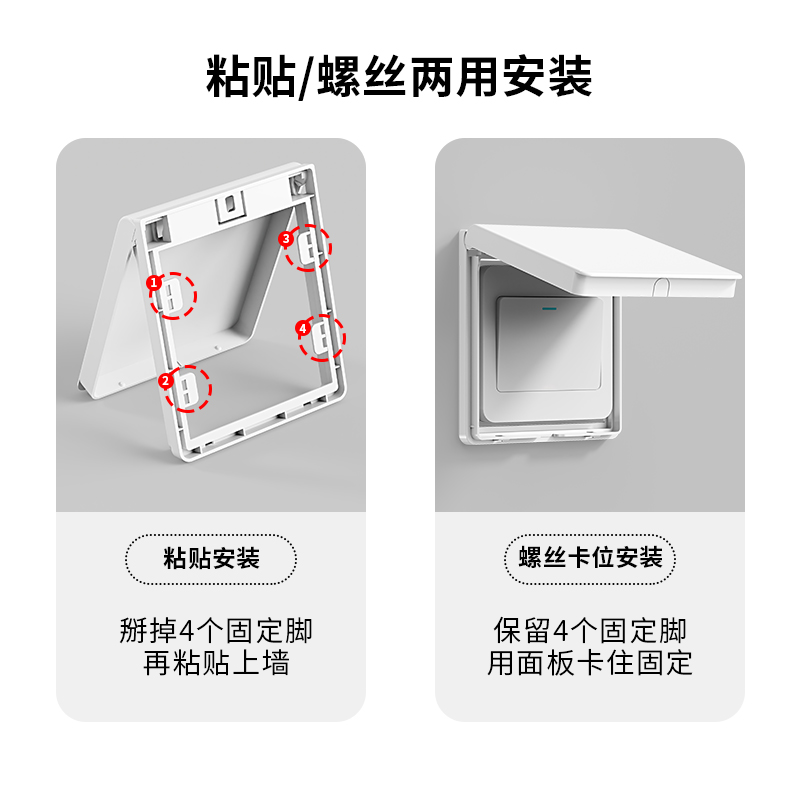 粘贴/螺丝两用安装

1
2
3
4

粘贴安装

掰掉4个固定脚
再粘贴上墙

螺丝卡位安装

保留4个固定脚
用面板卡住固定