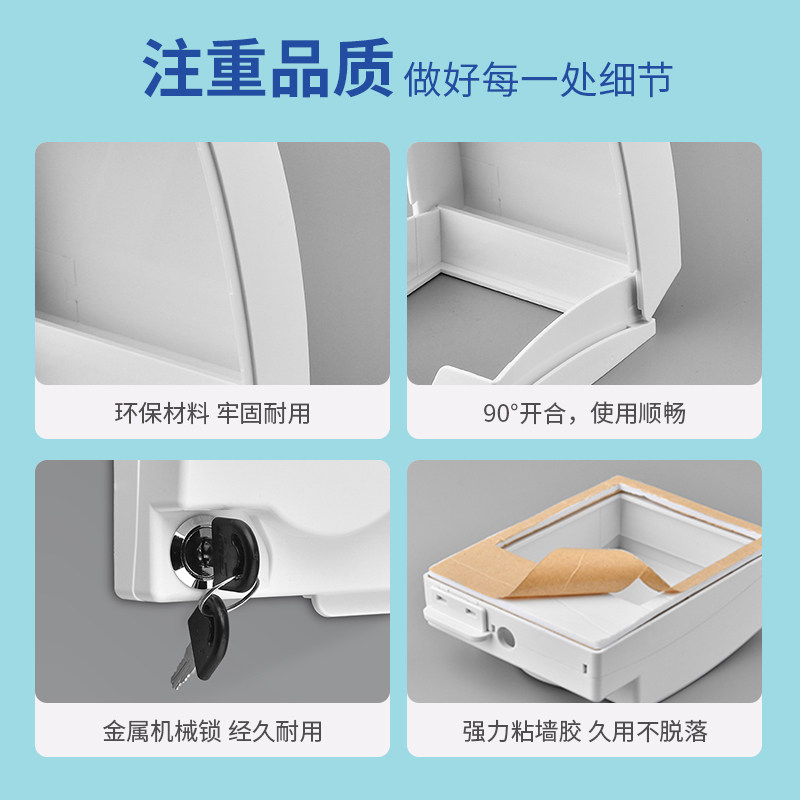 注重品质 做好每一处细节

环保材料 牢固耐用

90°开合，使用顺畅

金属机械锁 经久耐用

强力粘墙胶 久用不脱落