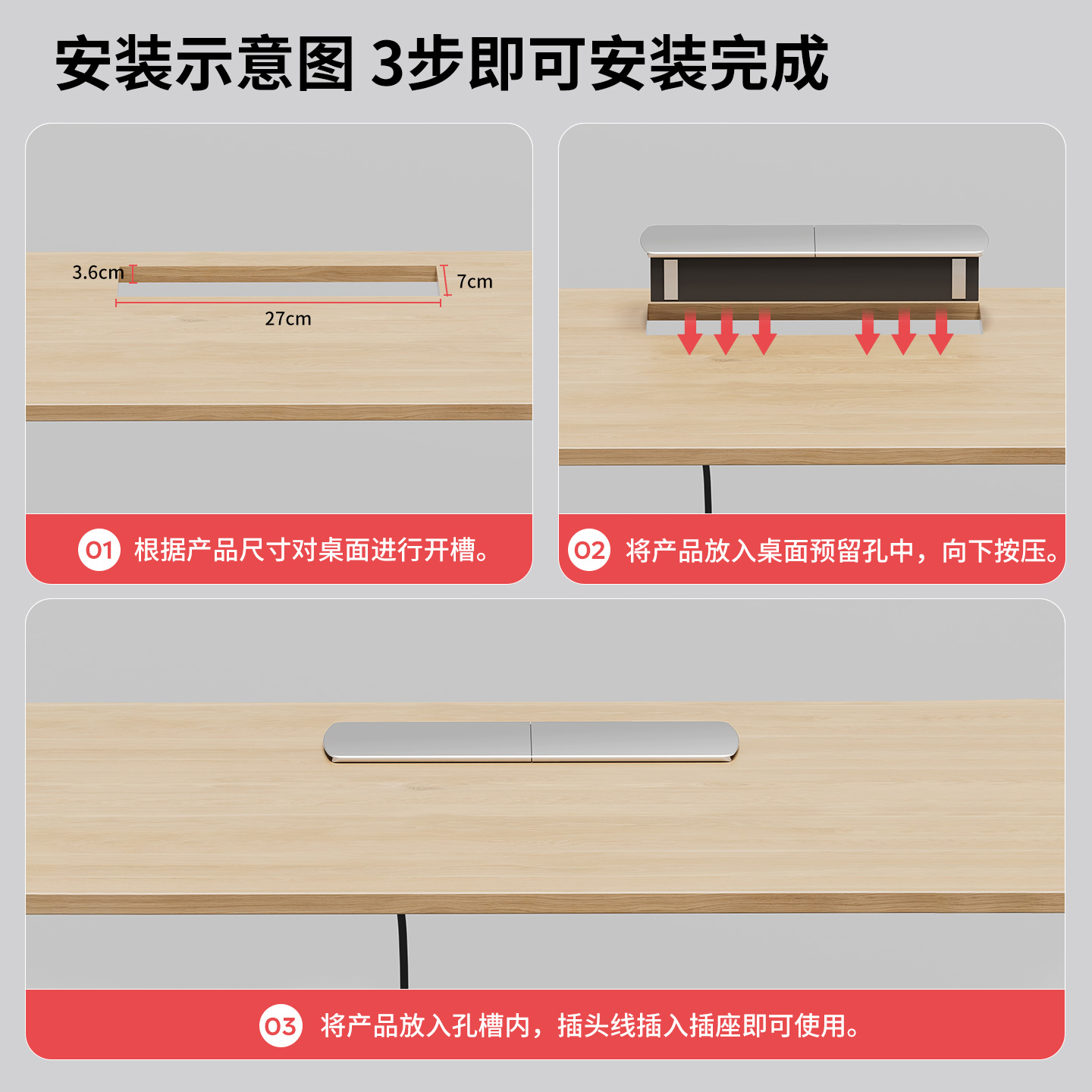 安装示意图 3步即可安装完成

3.6cm
7cm
27cm

01 根据产品尺寸对桌面进行开槽。

02 将产品放入桌面预留孔中，向下按压。

03 将产品放入孔槽内，插头线插入插座即可使用。