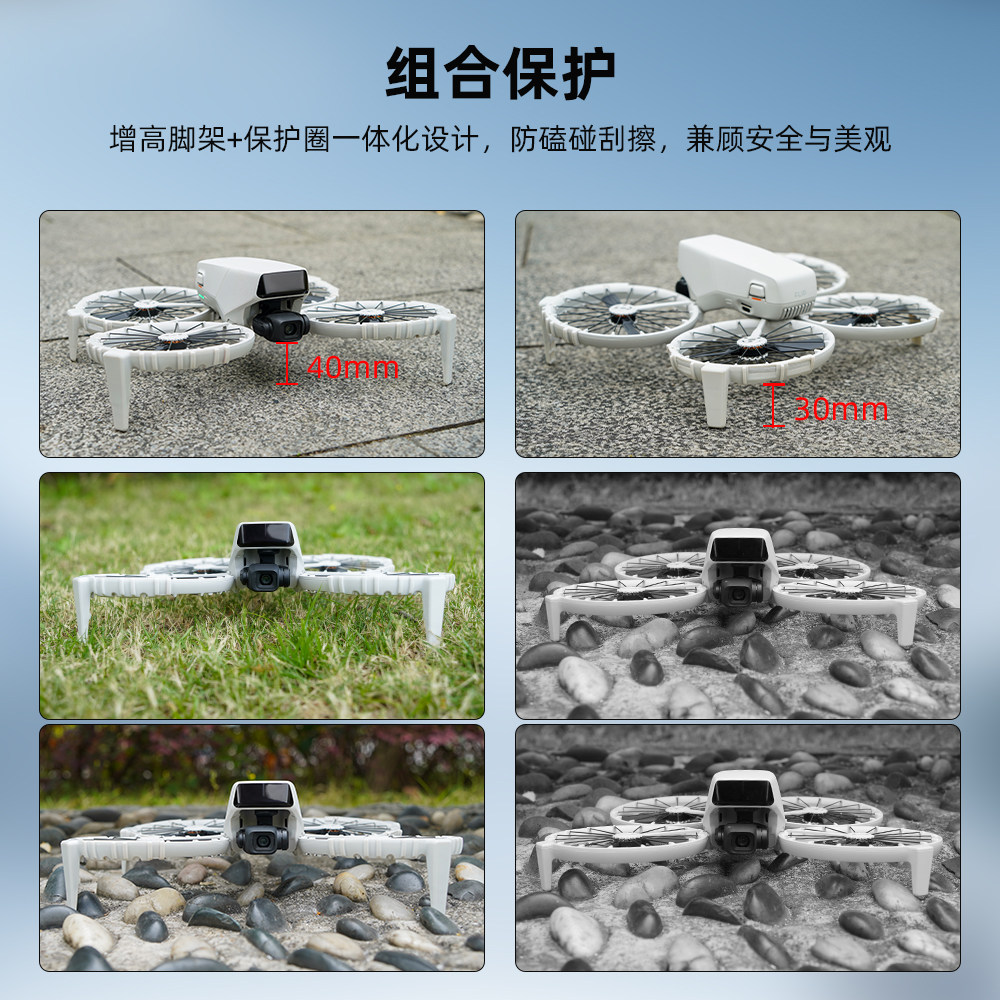 组合保护

增高脚架+保护圈一体化设计，防磕碰刮擦，兼顾安全与美观

40mm

30mm