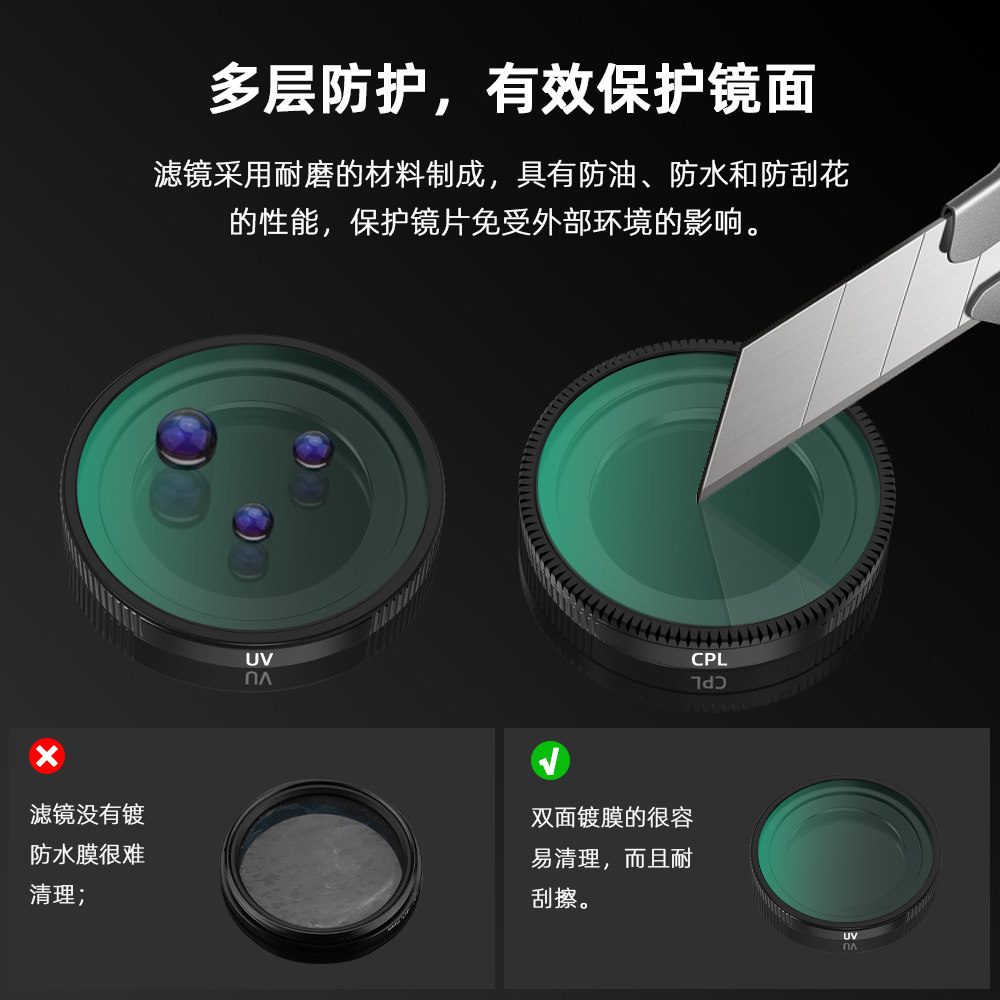 多层防护，有效保护镜面

滤镜采用耐磨的材料制成，具有防油、防水和防刮花的性能，保护镜片免受外部环境的影响。

UV

CPL

滤镜没有镀防水膜很难清理；

双面镀膜的很容易清理，而且耐刮擦。

UV