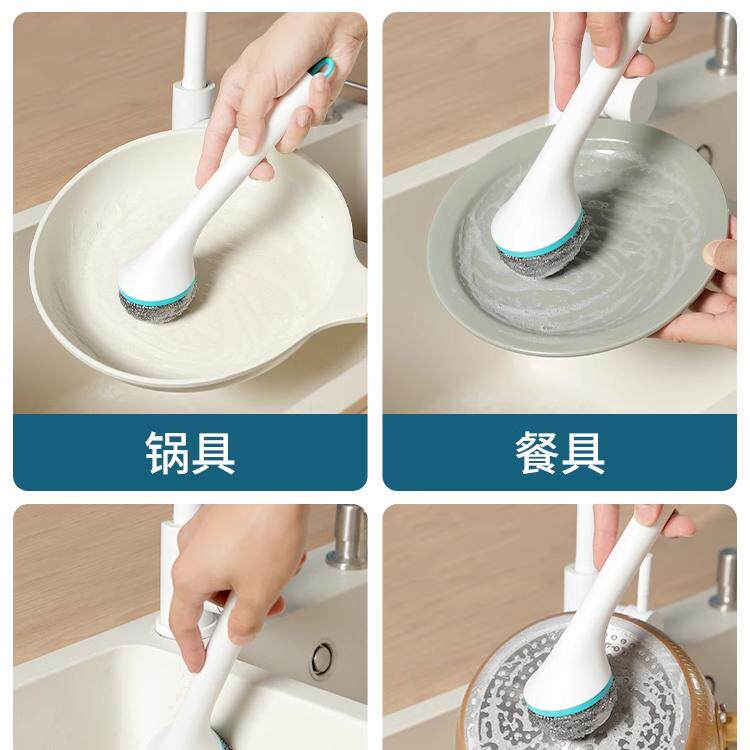 锅具

餐具