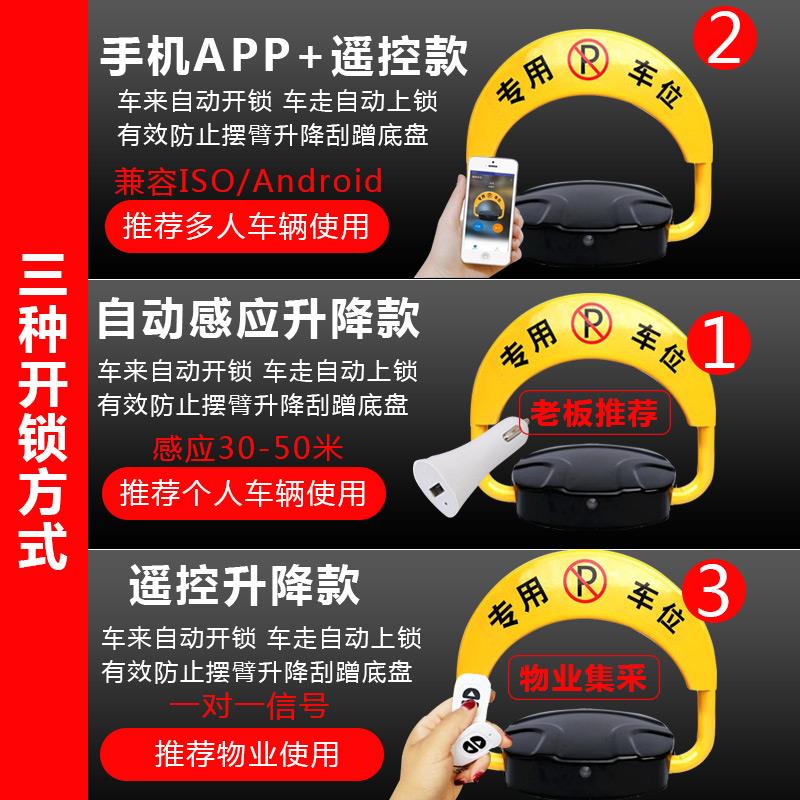 三种开锁方式

手机APP+遥控款

车来自动开锁 车走自动上锁
有效防止摆臂升降刮蹭底盘

兼容ISO/Android

推荐多人车辆使用

2

专用 P 车位

自动感应升降款

车来自动开锁 车走自动上锁
有效防止摆臂升降刮蹭底盘

感应30-50米

推荐个人车辆使用

1

专用 P 车位

老板推荐

遥控升降款

车来自动开锁 车走自动上锁
有效防止摆臂升降刮蹭底盘

一对一信号

推荐物业使用

3

专用 P 车位

物业集采