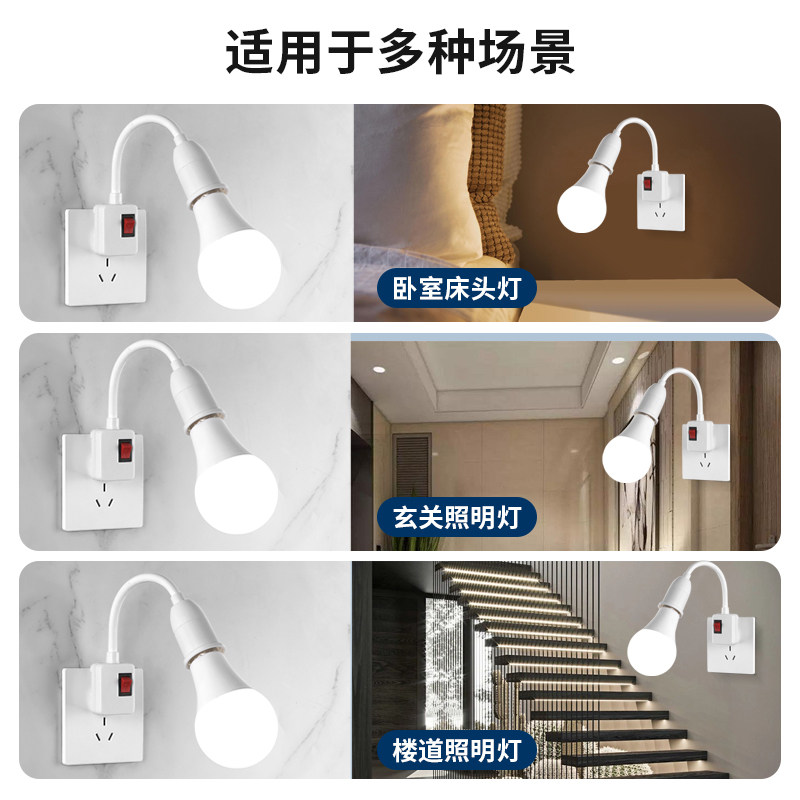 适用于多种场景

卧室床头灯

玄关照明灯

楼道照明灯