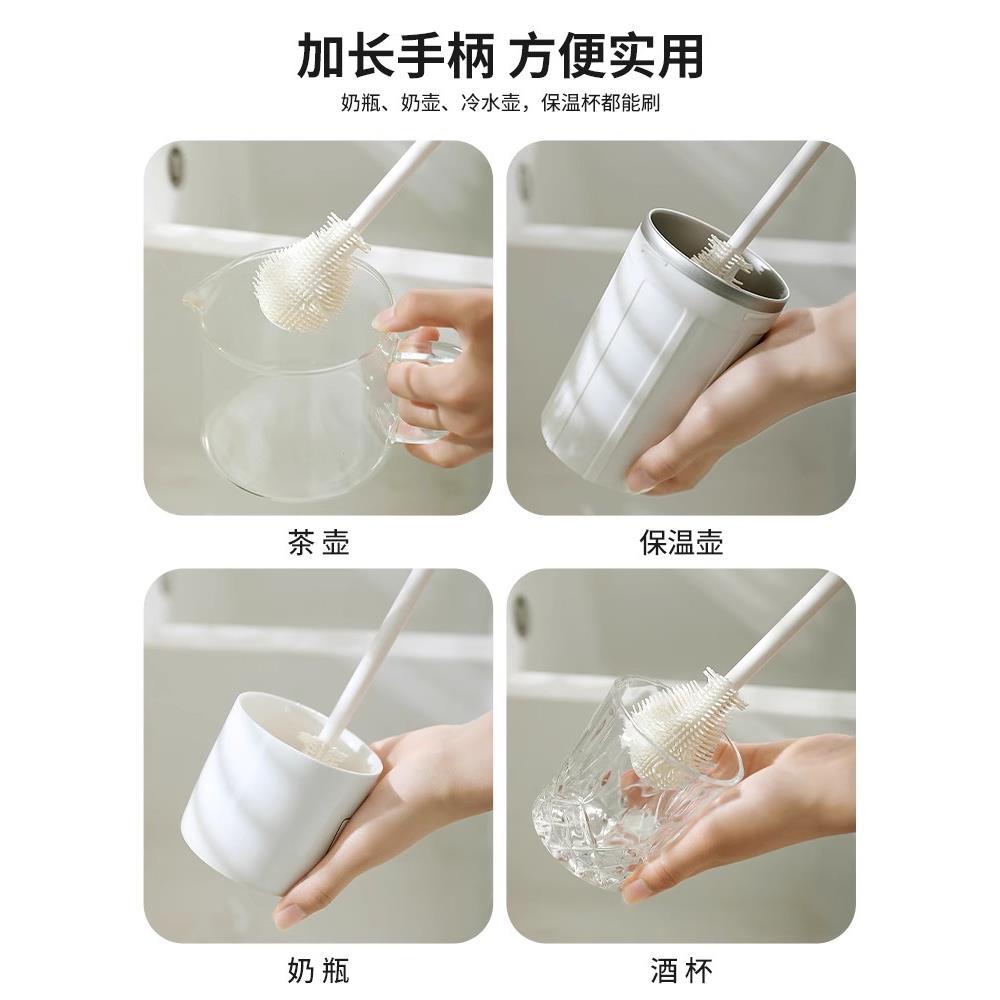 加长手柄 方便实用

奶瓶、奶壶、冷水壶，保温杯都能刷

茶壶

保温壶

奶瓶

酒杯