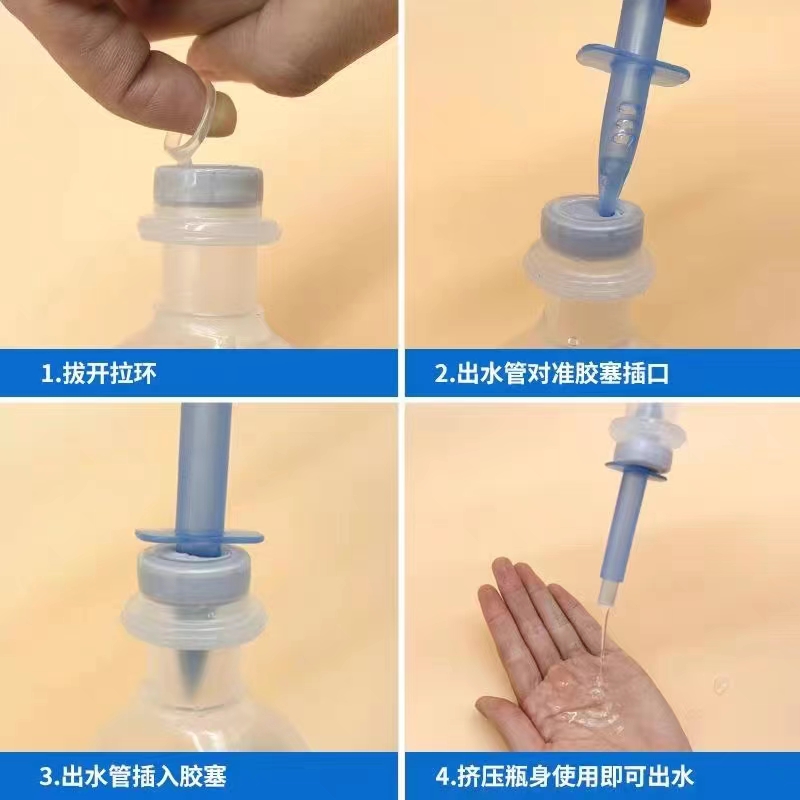 1.拔开拉环

2.出水管对准胶塞插口

3.出水管插入胶塞

4.挤压瓶身使用即可出水