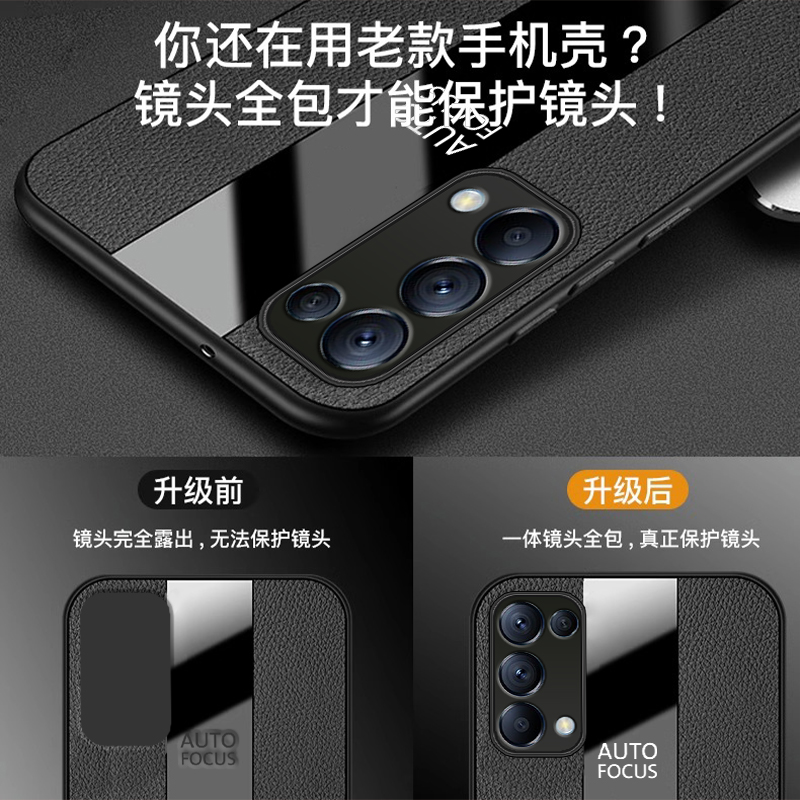 你还在用老款手机壳？
镜头全包才能保护镜头！

AUTO FOCUS

升级前

镜头完全露出，无法保护镜头

AUTO FOCUS

升级后

一体镜头全包，真正保护镜头

AUTO FOCUS