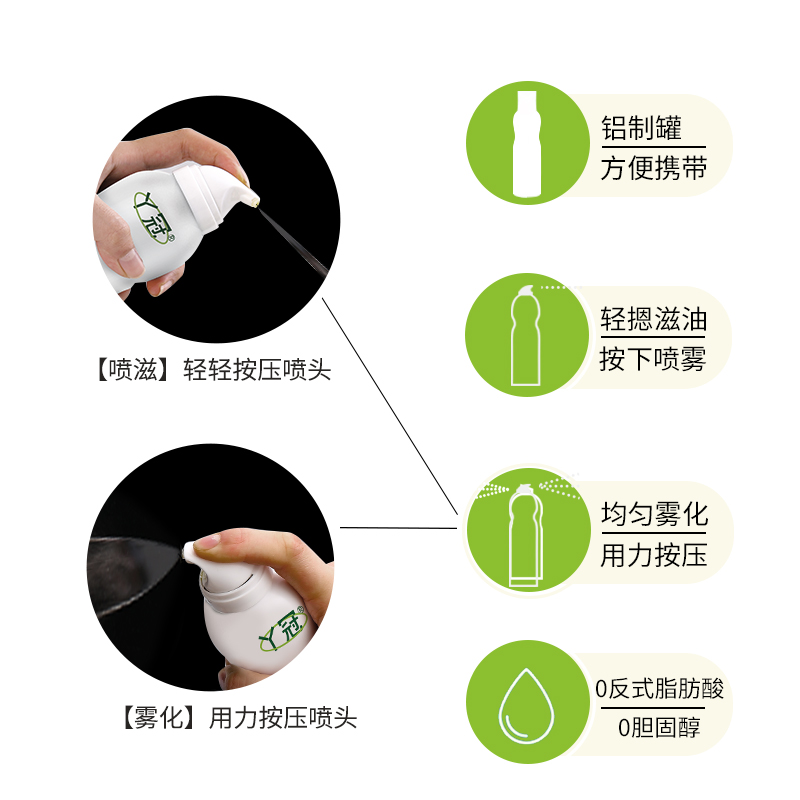 丫冠

【喷滋】轻轻按压喷头

丫冠

【雾化】用力按压喷头

铝制罐
方便携带

轻摁滋油
按下喷雾

均匀雾化
用力按压

0反式脂肪酸
0胆固醇