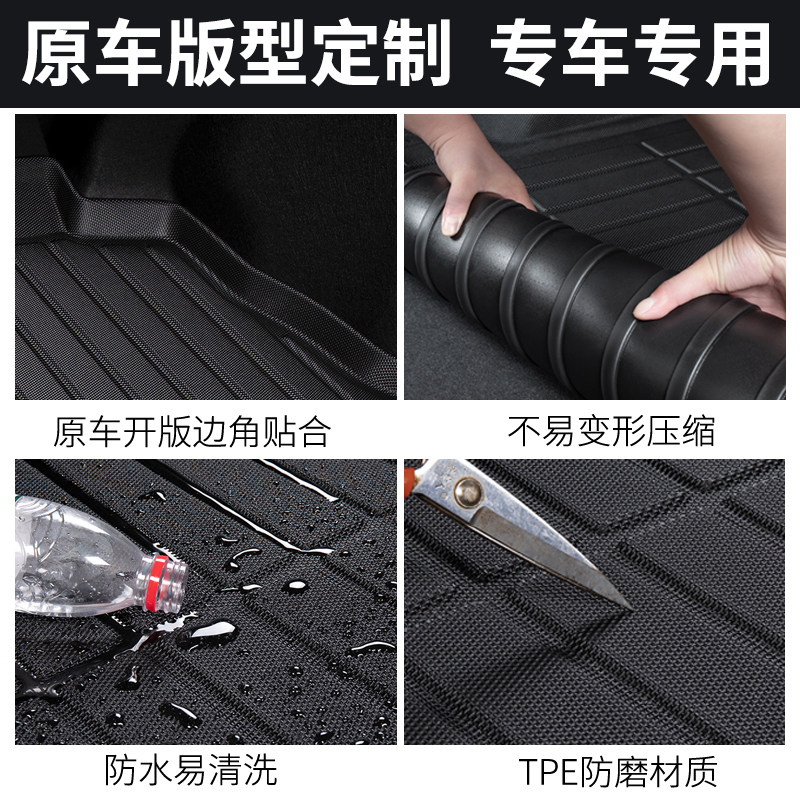 原车版型定制 专车专用

原车开版边角贴合

不易变形压缩

防水易清洗

TPE防磨材质