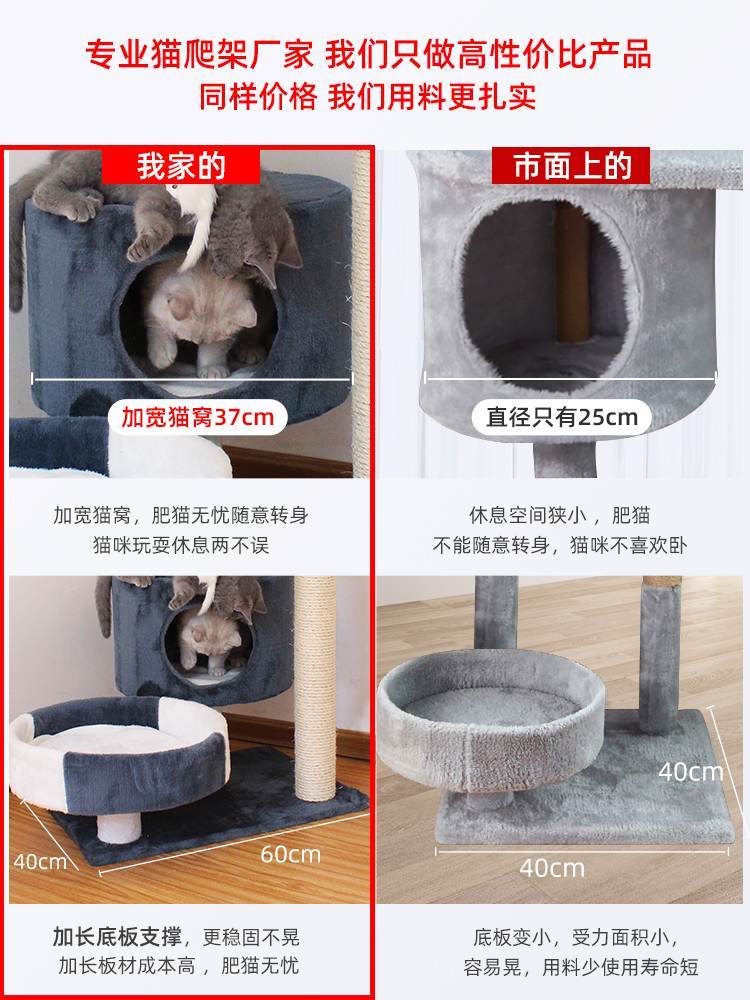 专业猫爬架厂家 我们只做高性价比产品
同样价格 我们用料更扎实

我家的

加宽猫窝37cm

加宽猫窝，肥猫无忧随意转身
猫咪玩耍休息两不误

40cm
60cm

加长底板支撑，更稳固不晃
加长板材成本高，肥猫无忧

市面上的

直径只有25cm

休息空间狭小，肥猫
不能随意转身，猫咪不喜欢卧

40cm
40cm

底板变小，受力面积小，
容易晃，用料少使用寿命短