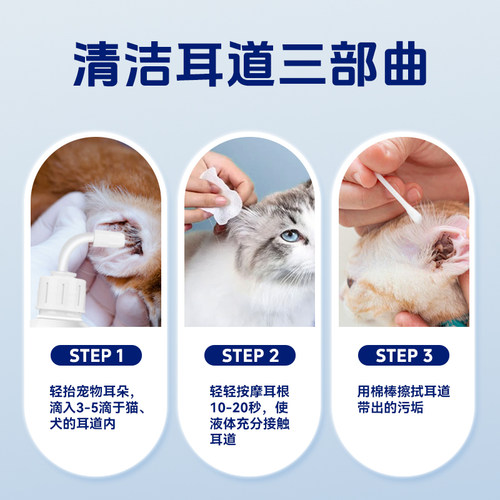 清洁耳道三部曲

STEP 1

轻抬宠物耳朵，滴入3-5滴于猫、犬的耳道内

STEP 2

轻轻按摩耳根10-20秒，使液体充分接触耳道

STEP 3

用棉棒擦拭耳道带出的污垢