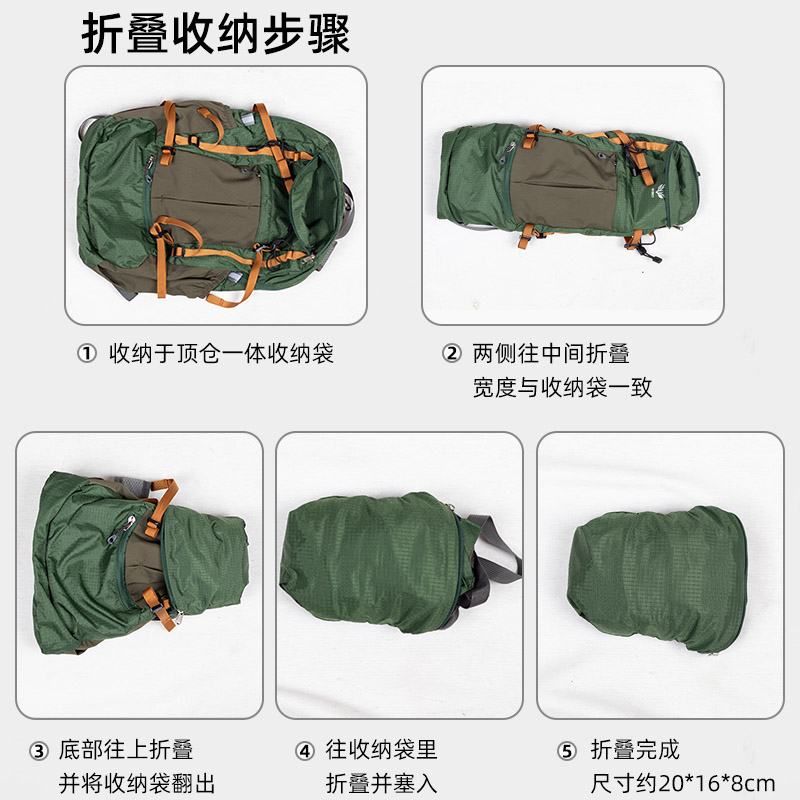 折叠收纳步骤

① 收纳于顶仓一体收纳袋

② 两侧往中间折叠
宽度与收纳袋一致

③ 底部往上折叠
并将收纳袋翻出

④ 往收纳袋里
折叠并塞入

⑤ 折叠完成
尺寸约20*16*8cm