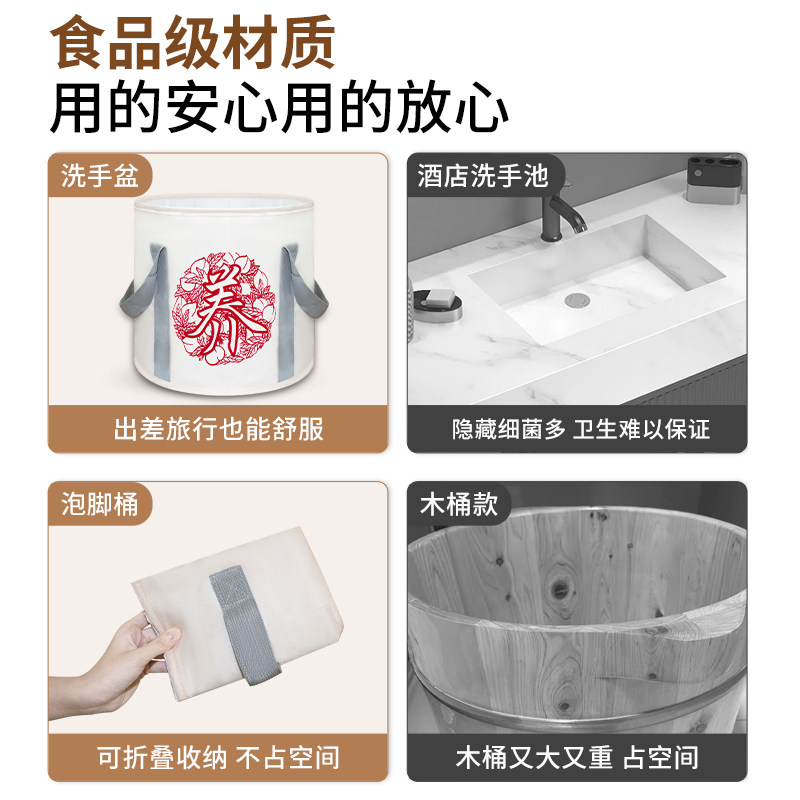 食品级材质
用的安心用的放心

洗手盆

养

出差旅行也能舒服

酒店洗手池

隐藏细菌多 卫生难以保证

泡脚桶

可折叠收纳 不占空间

木桶款

木桶又大又重 占空间