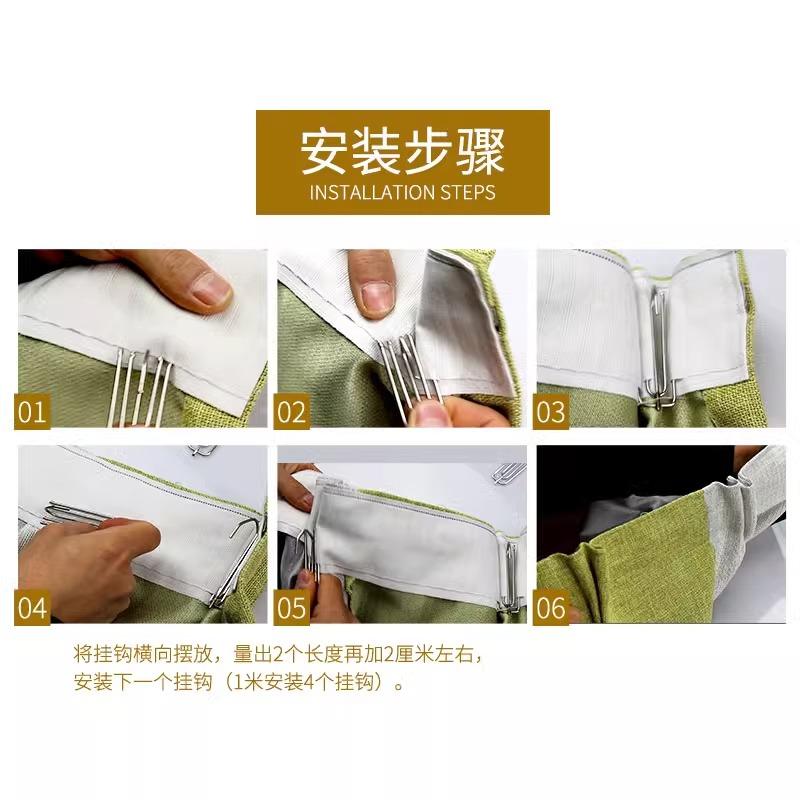 安装步骤
INSTALLATION STEPS

01

02

03

04

05

06

将挂钩横向摆放，量出2个长度再加2厘米左右，安装下一个挂钩（1米安装4个挂钩）。