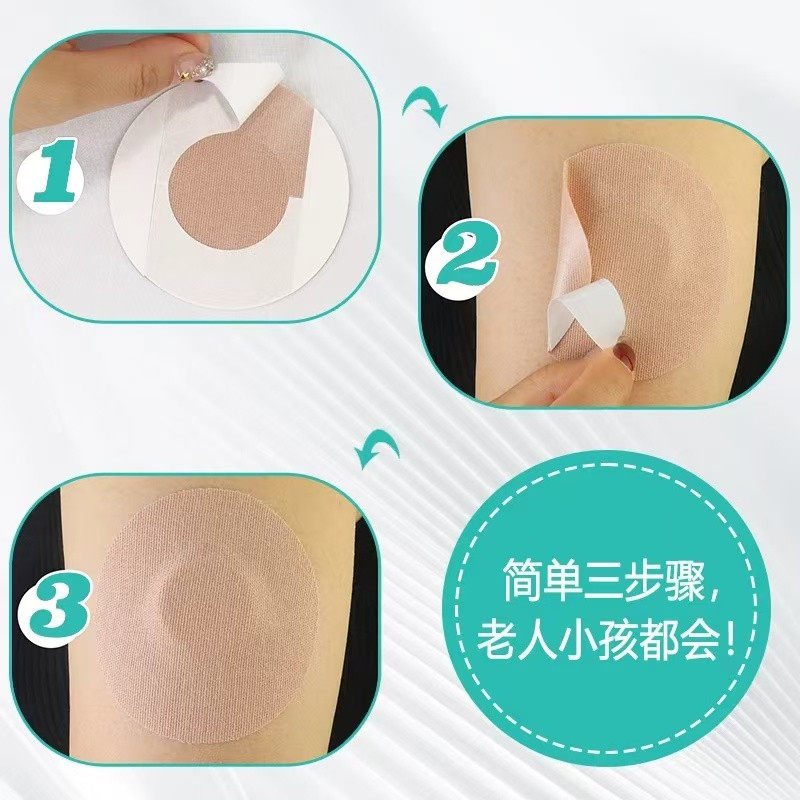 1

2

3

简单三步骤，
老人小孩都会！