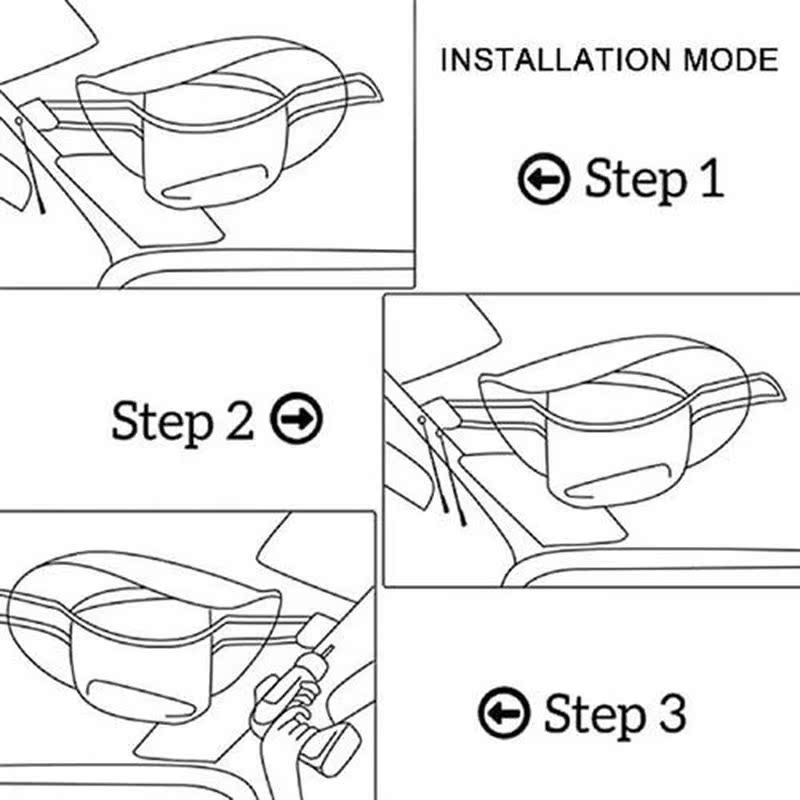 INSTALLATION MODE

Step 1

Step 2

Step 3