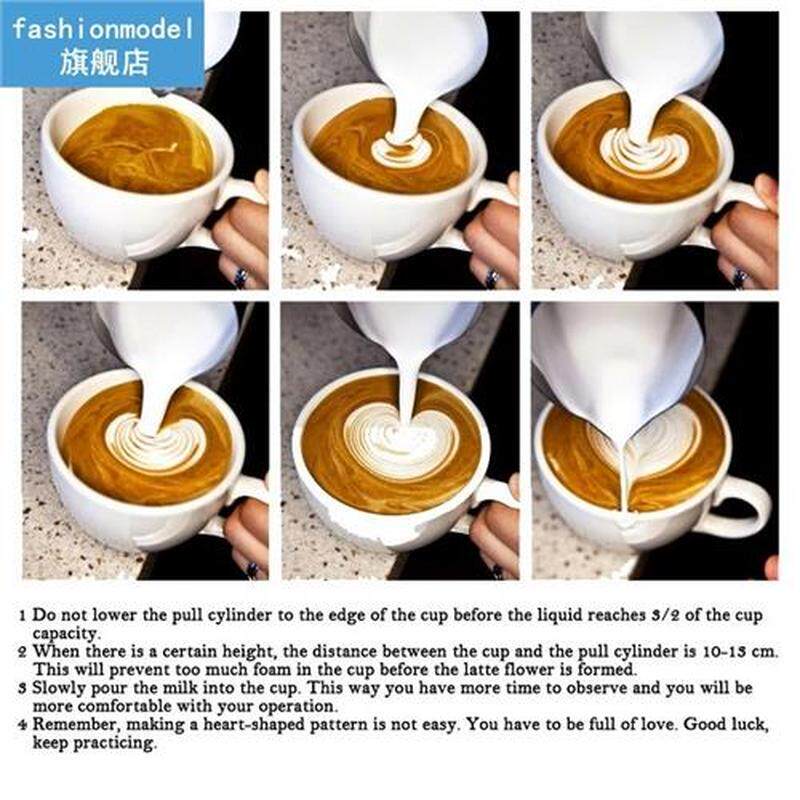 fashionmodel
旗舰店

1 Do not lower the pull cylinder to the edge of the cup before the liquid reaches 3/2 of the cup capacity.
2 When there is a certain height, the distance between the cup and the pull cylinder is 10-13 cm. This will prevent too much foam in the cup before the latte flower is formed.
3 Slowly pour the milk into the cup. This way you have more time to observe and you will be more comfortable with your operation.
4 Remember, making a heart-shaped pattern is not easy. You have to be full of love. Good luck, keep practicing.