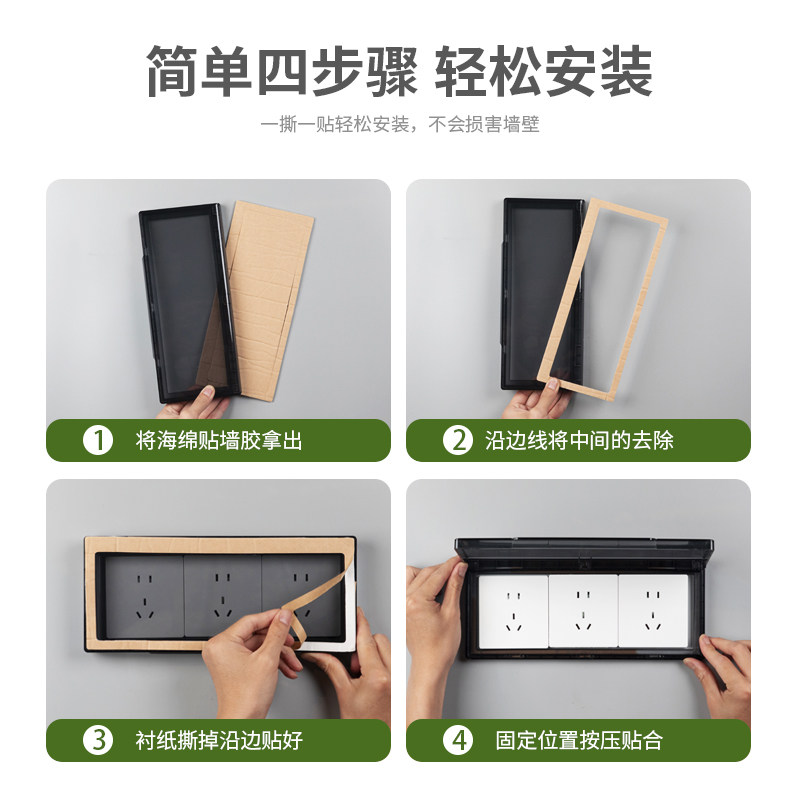 简单四步骤 轻松安装

一撕一贴轻松安装，不会损害墙壁

1 将海绵贴墙胶拿出

2 沿边线将中间的去除

3 衬纸撕掉沿边贴好

4 固定位置按压贴合