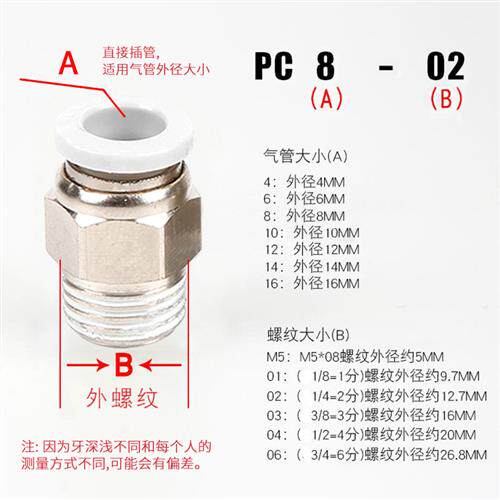 A

直接插管,
适用气管外径大小

PC 8 - 02
(A) (B)

气管大小(A)
4: 外径4MM
6: 外径6MM
8: 外径8MM
10: 外径10MM
12: 外径12MM
14: 外径14MM
16: 外径16MM

螺纹大小(B)
M5: M5*08螺纹外径约5MM
01: ( 1/8=1分)螺纹外径约9.7MM
02: ( 1/4=2分)螺纹外径约12.7MM
03: ( 3/8=3分)螺纹外径约16MM
04: ( 1/2=4分)螺纹外径约20MM
06: ( 3/4=6分)螺纹外径约26.8MM

B
外螺纹

注: 因为牙深浅不同和每个人的测量方式不同,可能会有偏差。