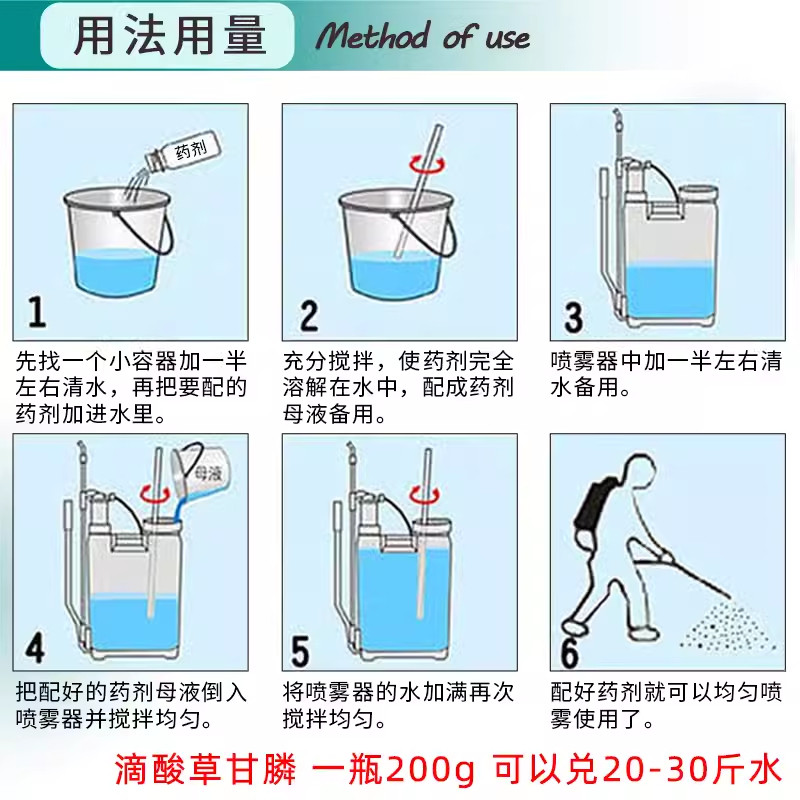 用法用量 Method of use

药剂

1

先找一个小容器加一半左右清水，再把要配的药剂加进水里。

2

充分搅拌，使药剂完全溶解在水中，配成药剂母液备用。

3

喷雾器中加一半左右清水备用。

母液

4

把配好的药剂母液倒入喷雾器并搅拌均匀。

5

将喷雾器的水加满再次搅拌均匀。

6

配好药剂就可以均匀喷雾使用了。

滴酸草甘膦 一瓶200g 可以兑20-30斤水