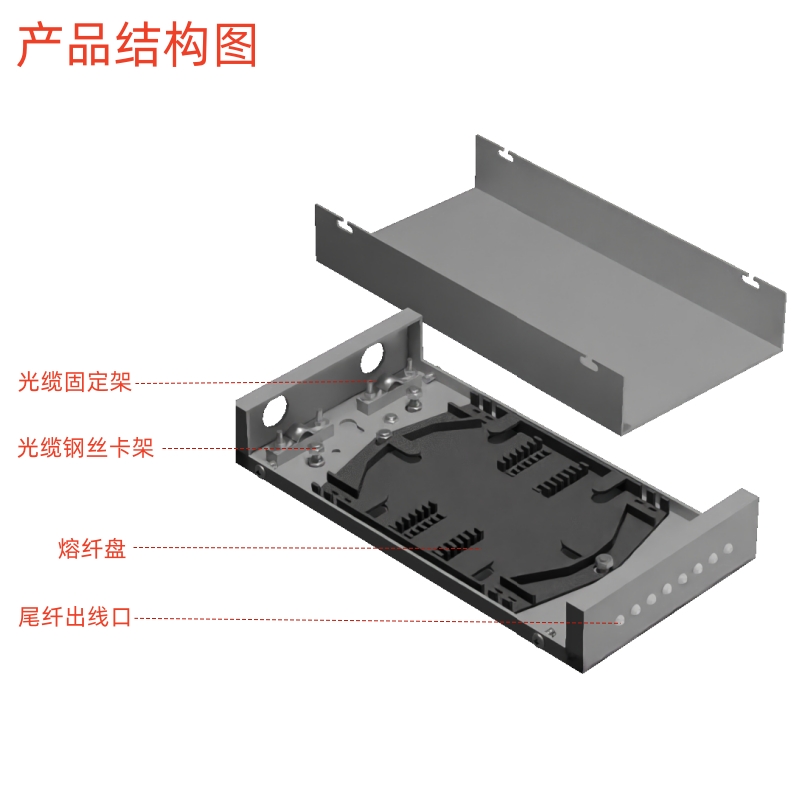 产品结构图

光缆固定架

光缆钢丝卡架

熔纤盘

尾纤出线口