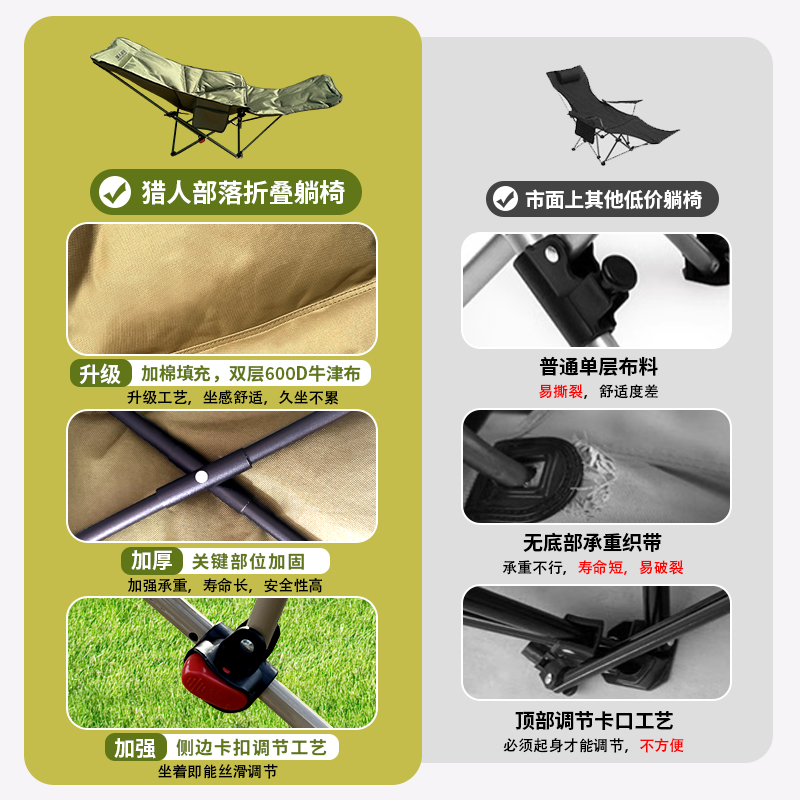 猎人部落折叠躺椅

升级 加棉填充，双层600D牛津布

升级工艺，坐感舒适，久坐不累

加厚 关键部位加固

加强承重，寿命长，安全性高

加强 侧边卡扣调节工艺

坐着即能丝滑调节

市面上其他低价躺椅

普通单层布料

易撕裂，舒适度差

无底部承重织带

承重不行，寿命短，易破裂

顶部调节卡口工艺

必须起身才能调节，不方便