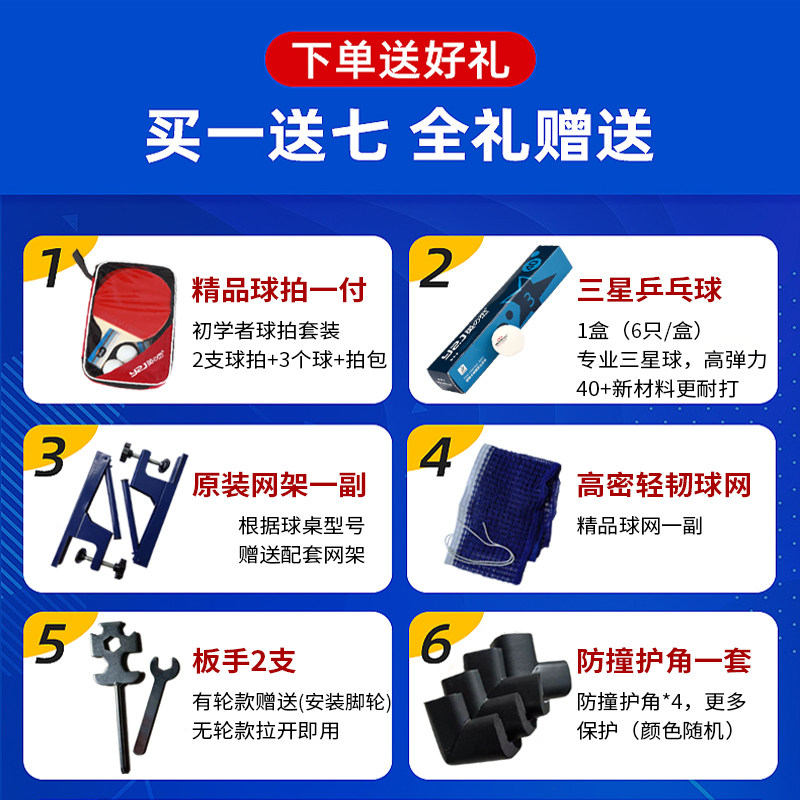 下单送好礼

买一送七 全礼赠送

1
精品球拍一付
初学者球拍套装
2支球拍+3个球+拍包

2
三星乒乓球
1盒（6只/盒）
专业三星球，高弹力
40+新材料更耐打

3
原装网架一副
根据球桌型号
赠送配套网架

4
高密轻韧球网
精品球网一副

5
板手2支
有轮款赠送(安装脚轮)
无轮款拉开即用

6
防撞护角一套
防撞护角*4，更多保护（颜色随机）